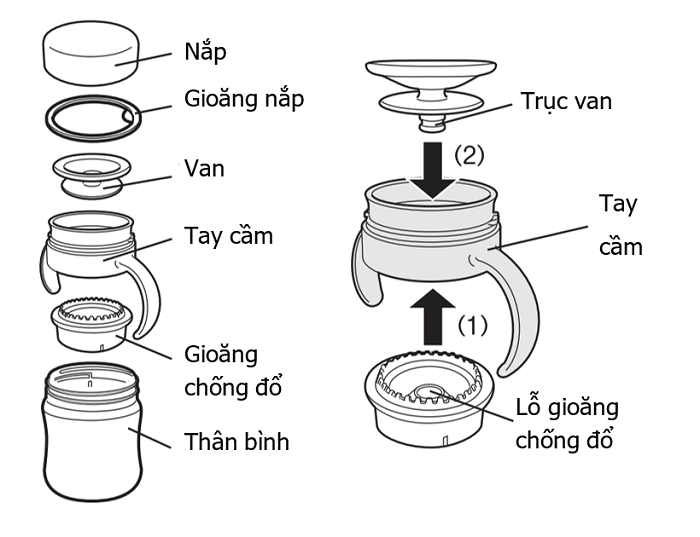 Nắp

Gioăng nắp

Van

Tay cầm

Gioăng chống đổ

Thân bình

Trục van

(2)

Tay cầm

(1)

Lỗ gioăng chống đổ