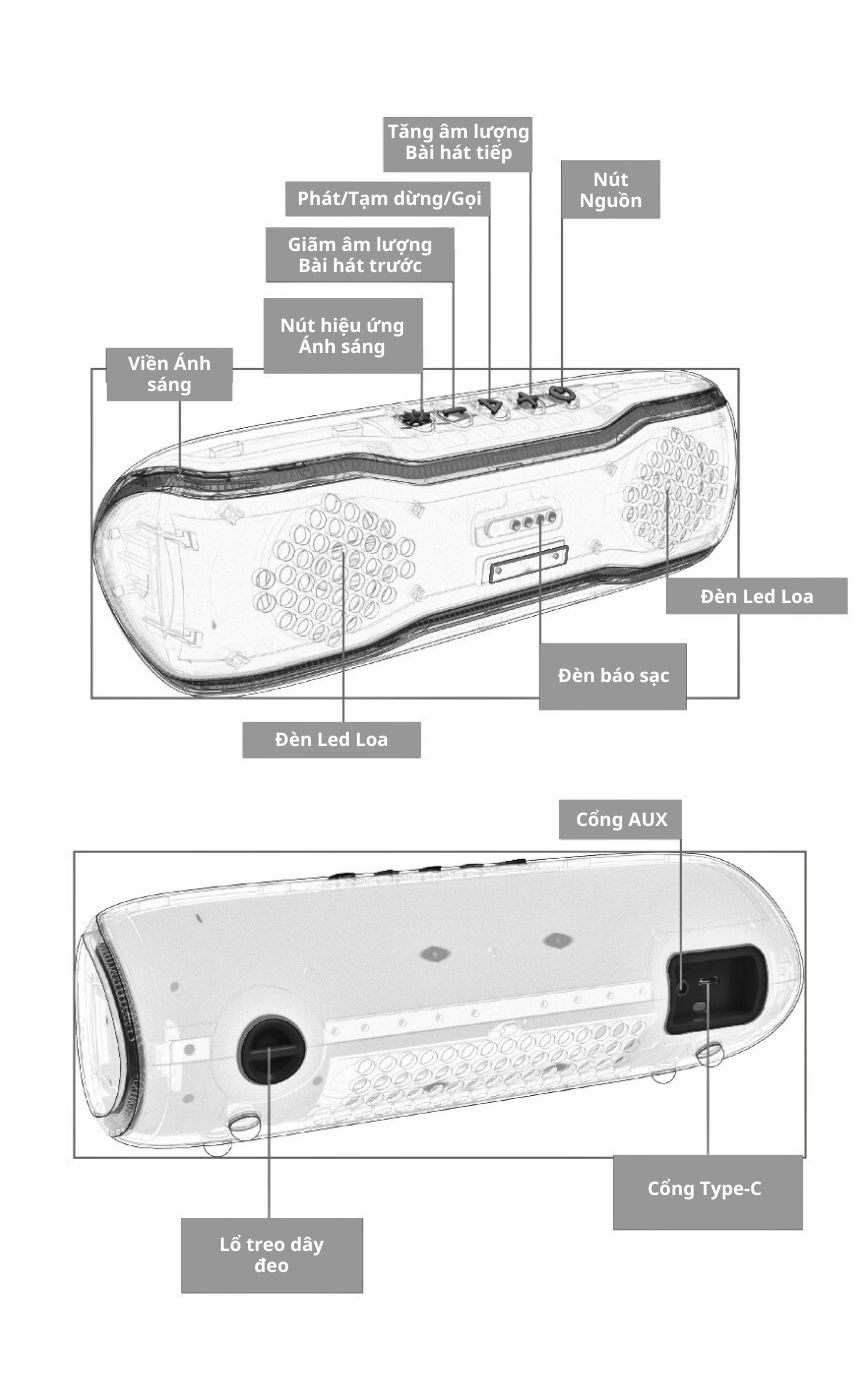 Tăng âm lượng
Bài hát tiếp

Nút
Nguồn

Phát/Tạm dừng/Gọi

Giãm âm lượng
Bài hát trước

Nút hiệu ứng
Ánh sáng

Viền Ánh sáng

Đèn Led Loa

Đèn báo sạc

Đèn Led Loa

Cổng AUX

Cổng Type-C

Lổ treo dây đeo