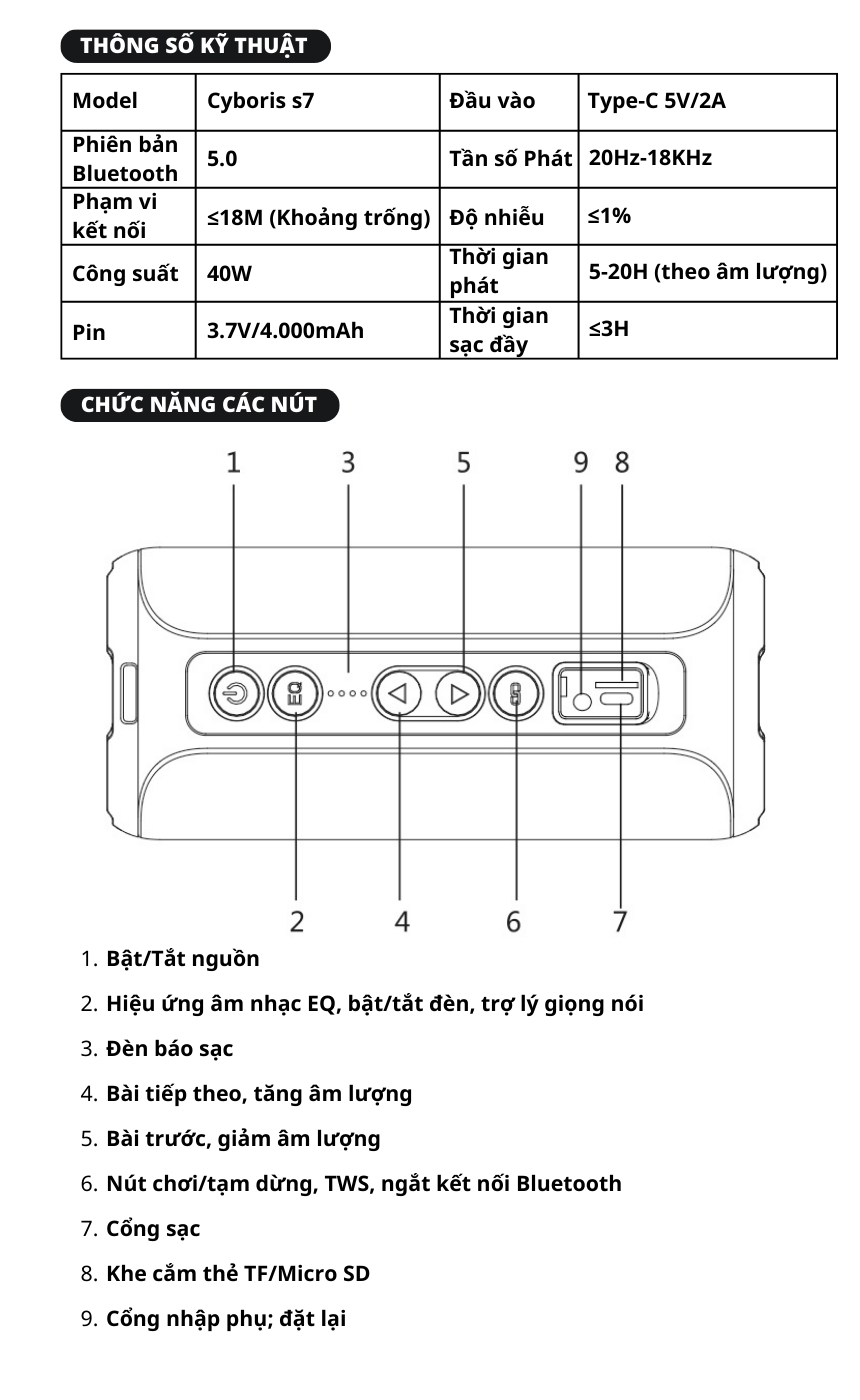 THÔNG SỐ KỸ THUẬT

| Model | Cyboris s7 | Đầu vào | Type-C 5V/2A |
|---|---|---|---|
| Phiên bản Bluetooth | 5.0 | Tần số Phát | 20Hz-18KHz |
| Phạm vi kết nối | ≤18M (Khoảng trống) | Độ nhiễu | ≤1% |
| Công suất | 40W | Thời gian phát | 5-20H (theo âm lượng) |
| Pin | 3.7V/4.000mAh | Thời gian sạc đầy | ≤3H |

CHỨC NĂNG CÁC NÚT

1 3 5 9 8

EQ

2 4 6 7

1. Bật/Tắt nguồn
2. Hiệu ứng âm nhạc EQ, bật/tắt đèn, trợ lý giọng nói
3. Đèn báo sạc
4. Bài tiếp theo, tăng âm lượng
5. Bài trước, giảm âm lượng
6. Nút chơi/tạm dừng, TWS, ngắt kết nối Bluetooth
7. Cổng sạc
8. Khe cắm thẻ TF/Micro SD
9. Cổng nhập phụ; đặt lại