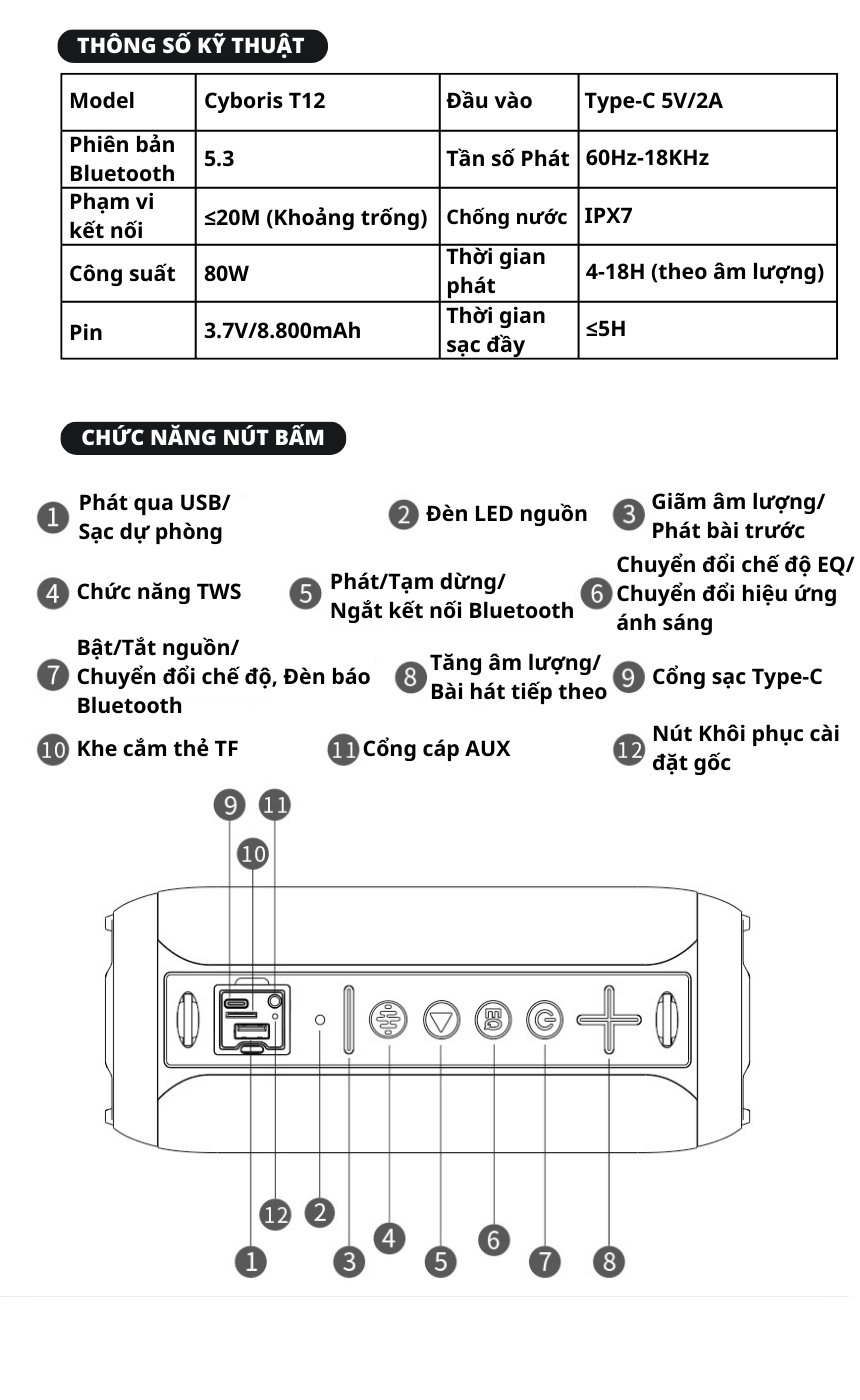 THÔNG SỐ KỸ THUẬT

| Model | Cyboris T12 | Đầu vào | Type-C 5V/2A |
|---|---|---|---|
| Phiên bản Bluetooth | 5.3 | Tần số Phát | 60Hz-18KHz |
| Phạm vi kết nối | ≤20M (Khoảng trống) | Chống nước | IPX7 |
| Công suất | 80W | Thời gian phát | 4-18H (theo âm lượng) |
| Pin | 3.7V/8.800mAh | Thời gian sạc đầy | ≤5H |

CHỨC NĂNG NÚT BẤM

1 Phát qua USB/ Sạc dự phòng
2 Đèn LED nguồn
3 Giãm âm lượng/ Phát bài trước
4 Chức năng TWS
5 Phát/Tạm dừng/ Ngắt kết nối Bluetooth
6 Chuyển đổi chế độ EQ/ Chuyển đổi hiệu ứng ánh sáng
7 Bật/Tắt nguồn/ Chuyển đổi chế độ, Đèn báo Bluetooth
8 Tăng âm lượng/ Bài hát tiếp theo
9 Cổng sạc Type-C
10 Khe cắm thẻ TF
11 Cổng cáp AUX
12 Nút Khôi phục cài đặt gốc

9 11
10
12 2
1 3 4 5 6 7 8