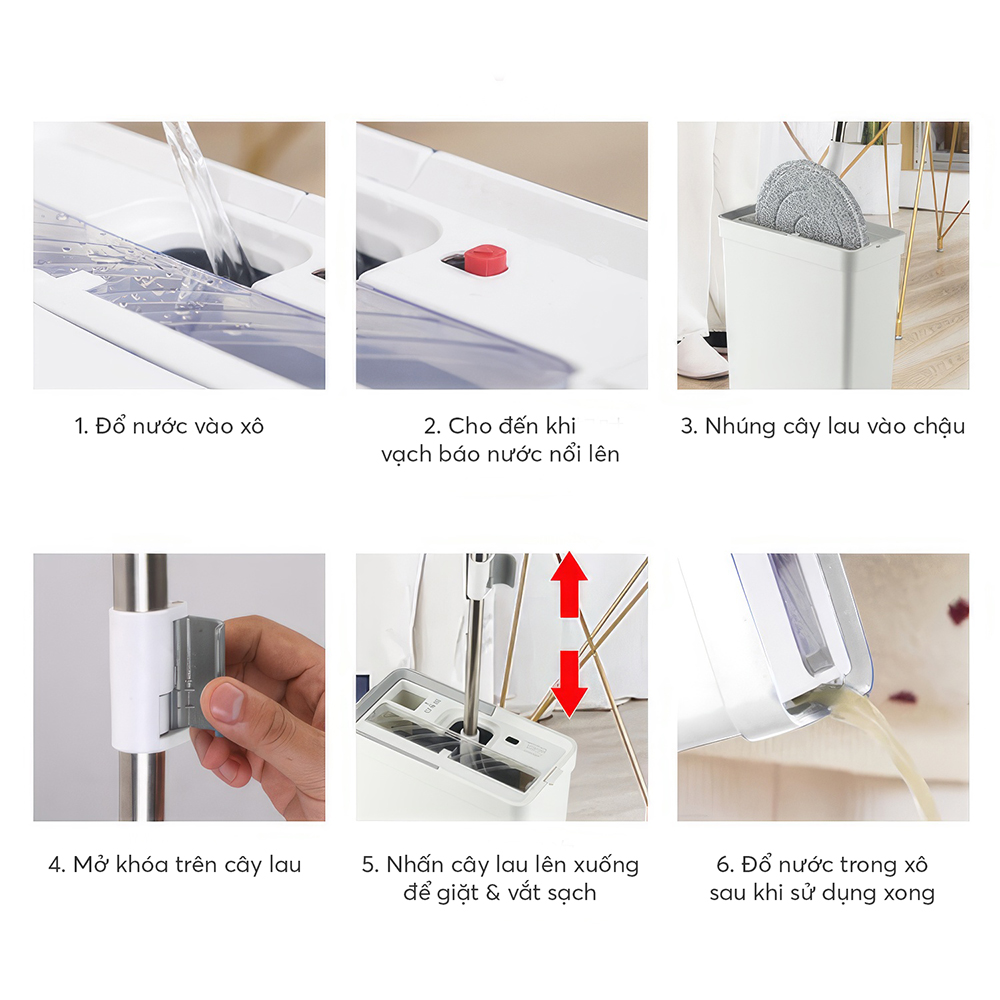 1. Đổ nước vào xô

2. Cho đến khi vạch báo nước nổi lên

3. Nhúng cây lau vào chậu

4. Mở khóa trên cây lau

5. Nhấn cây lau lên xuống để giặt & vắt sạch

6. Đổ nước trong xô sau khi sử dụng xong