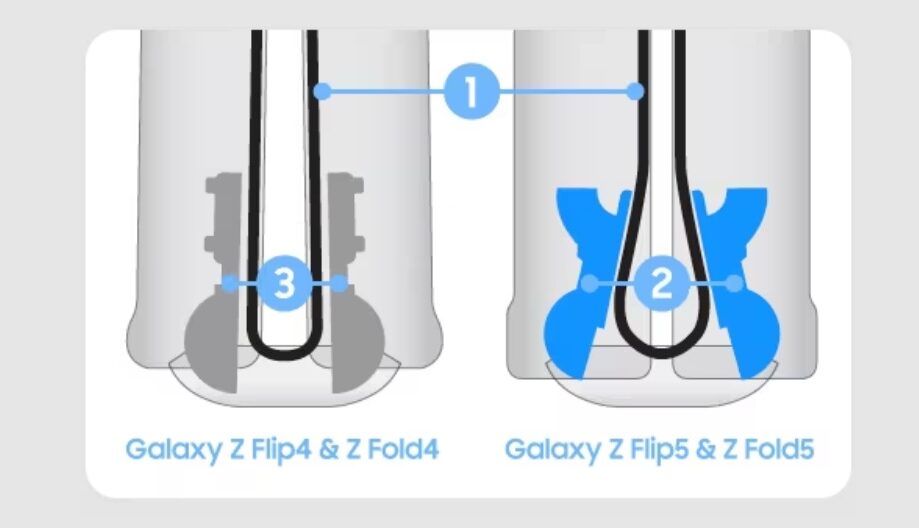 1

3

2

Galaxy Z Flip4 & Z Fold4

Galaxy Z Flip5 & Z Fold5