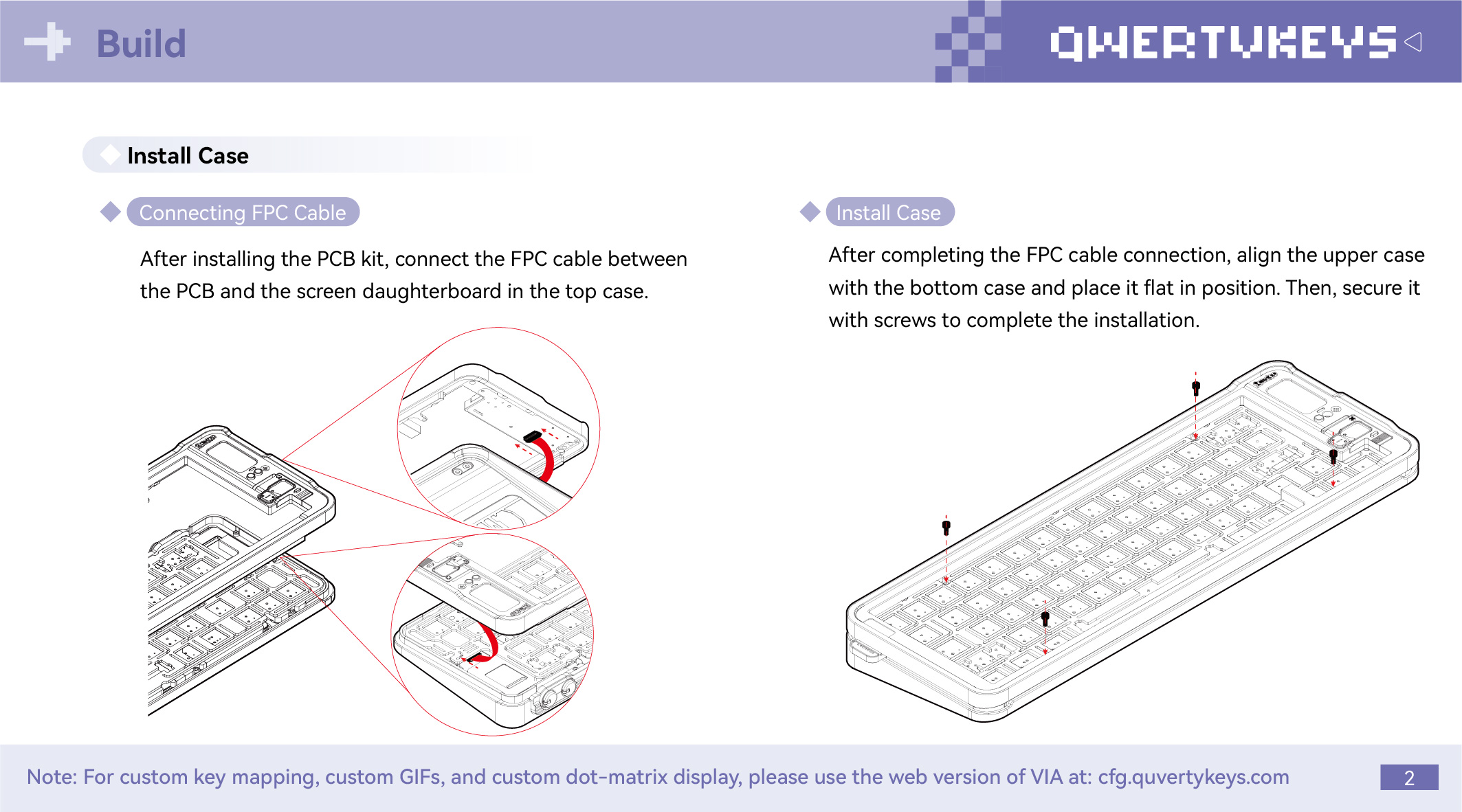 Build

QWERTYKEYS

Install Case

Connecting FPC Cable

After installing the PCB kit, connect the FPC cable between the PCB and the screen daughterboard in the top case.

Install Case

After completing the FPC cable connection, align the upper case with the bottom case and place it flat in position. Then, secure it with screws to complete the installation.

Note: For custom key mapping, custom GIFs, and custom dot-matrix display, please use the web version of VIA at: cfg.quvertykeys.com

2