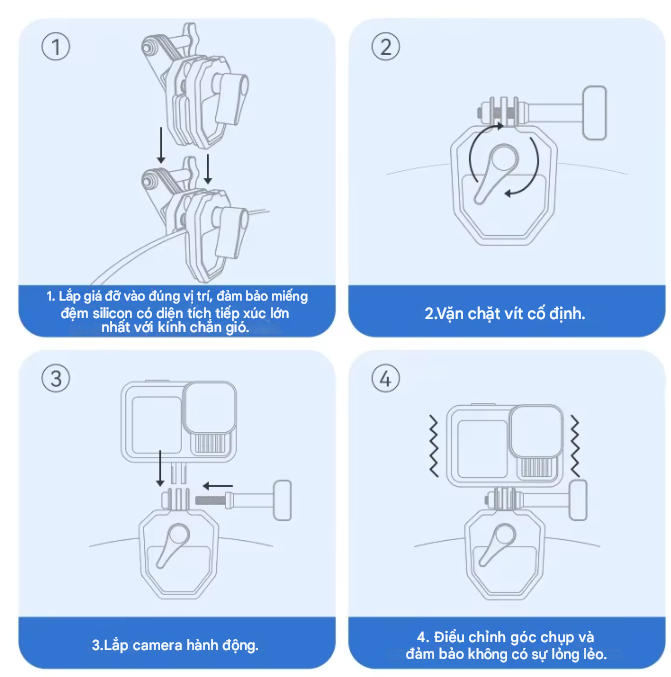 ①

1. Lắp giá đỡ vào đúng vị trí, đảm bảo miếng đệm silicon có diện tích tiếp xúc lớn nhất với kính chắn gió.

②

2.Vặn chặt vít cố định.

③

3.Lắp camera hành động.

④

4. Điều chỉnh góc chụp và đảm bảo không có sự lỏng lẻo.