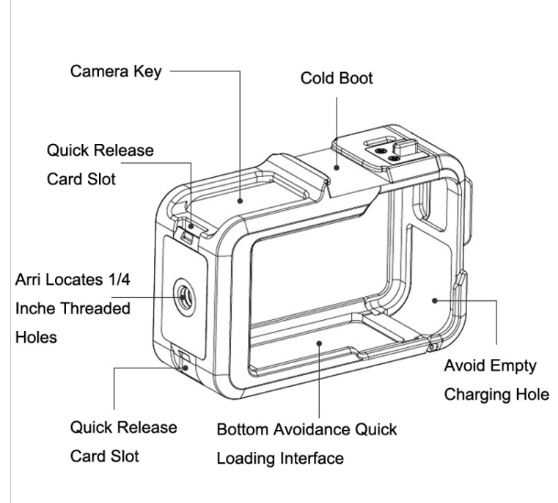 Camera Key

Cold Boot

Quick Release Card Slot

Arri Locates 1/4 Inche Threaded Holes

Avoid Empty Charging Hole

Quick Release Card Slot

Bottom Avoidance Quick Loading Interface