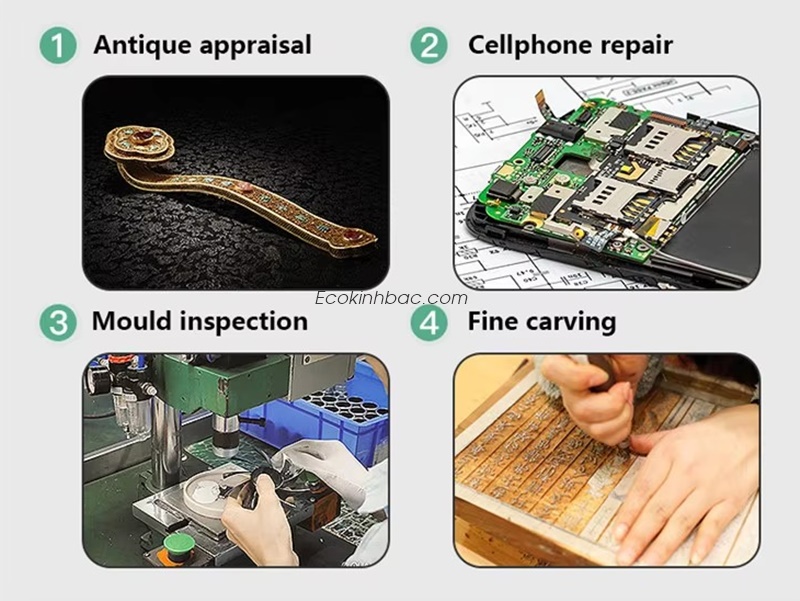 1 Antique appraisal

2 Cellphone repair

Ecokinhbac.com

3 Mould inspection

4 Fine carving