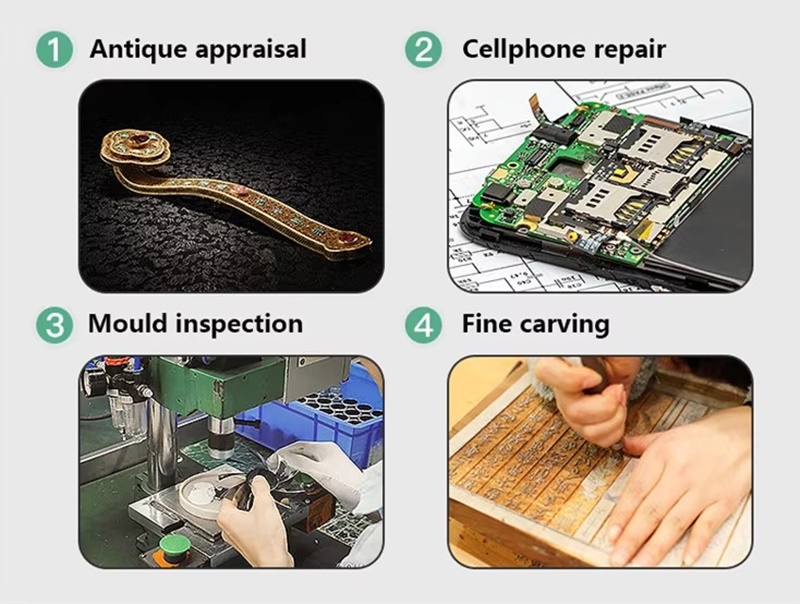 1 Antique appraisal

2 Cellphone repair

3 Mould inspection

4 Fine carving