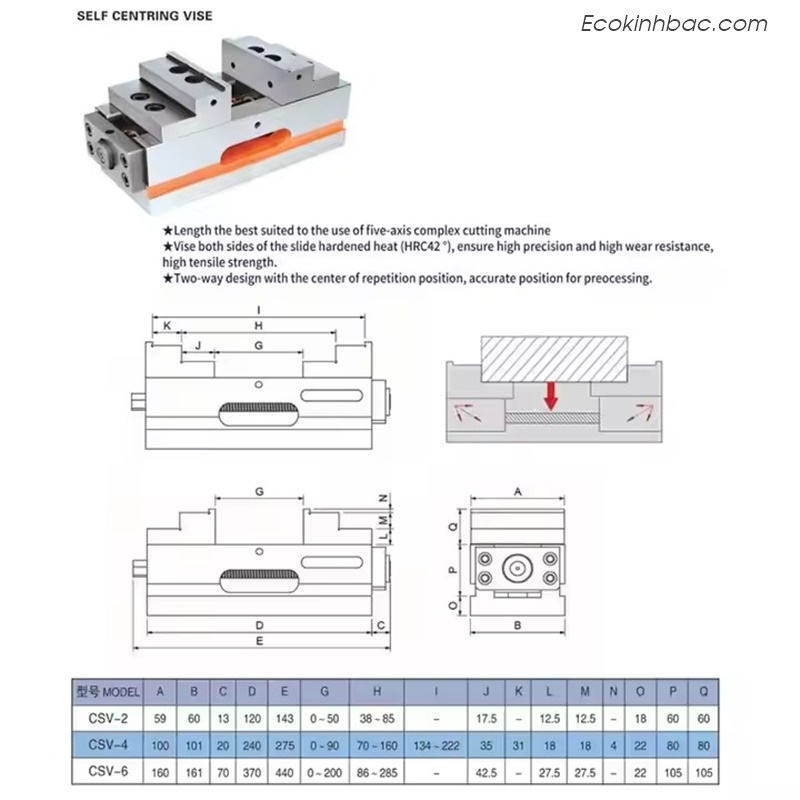 SELF CENTRING VISE

Ecokinhbac.com

★Length the best suited to the use of five-axis complex cutting machine
★Vise both sides of the slide hardened heat (HRC42 °), ensure high precision and high wear resistance, high tensile strength.
★Two-way design with the center of repetition position, accurate position for preocessing.

I
K H
J G

G
N
M
L

D C
E

A
Q
P
O
B

| 型号 MODEL | A | B | C | D | E | G | H | I | J | K | L | M | N | O | P | Q |
|---|---|---|---|---|---|---|---|---|---|---|---|---|---|---|---|---|
| CSV-2 | 59 | 60 | 13 | 120 | 143 | 0～50 | 38～85 | – | 17.5 | – | 12.5 | 12.5 | – | 18 | 60 | 60 |
| CSV-4 | 100 | 101 | 20 | 240 | 275 | 0～90 | 70～160 | 134～222 | 35 | 31 | 18 | 18 | 4 | 22 | 80 | 80 |
| CSV-6 | 160 | 161 | 70 | 370 | 440 | 0～200 | 86～285 | – | 42.5 | – | 27.5 | 27.5 | – | 22 | 105 | 105 |