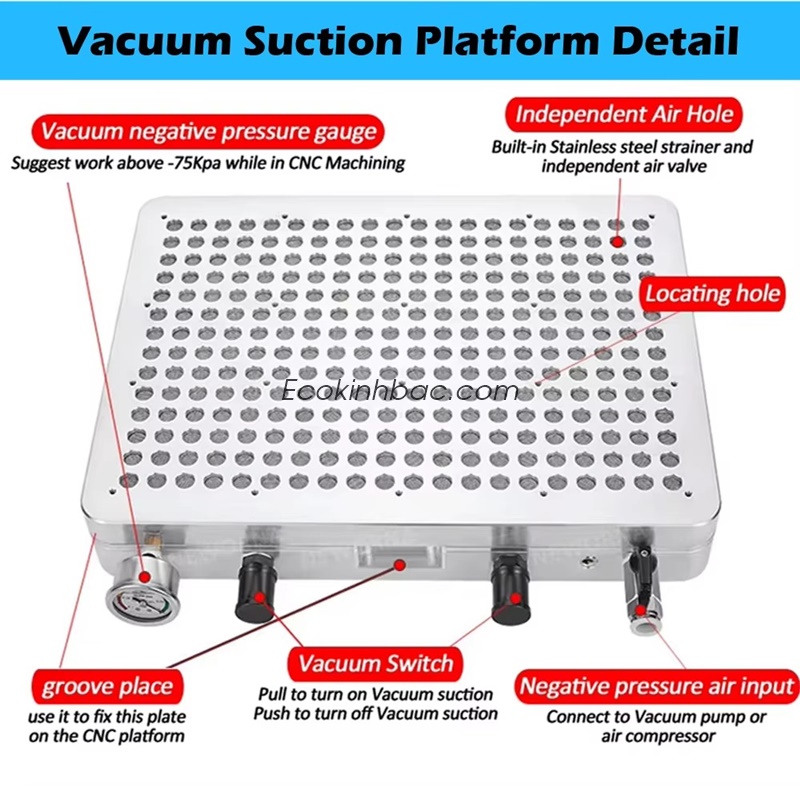 Vacuum Suction Platform Detail

Vacuum negative pressure gauge
Suggest work above -75Kpa while in CNC Machining

Independent Air Hole
Built-in Stainless steel strainer and independent air valve

Locating hole

Ecokinhbac.com

groove place
use it to fix this plate on the CNC platform

Vacuum Switch
Pull to turn on Vacuum suction
Push to turn off Vacuum suction

Negative pressure air input
Connect to Vacuum pump or air compressor