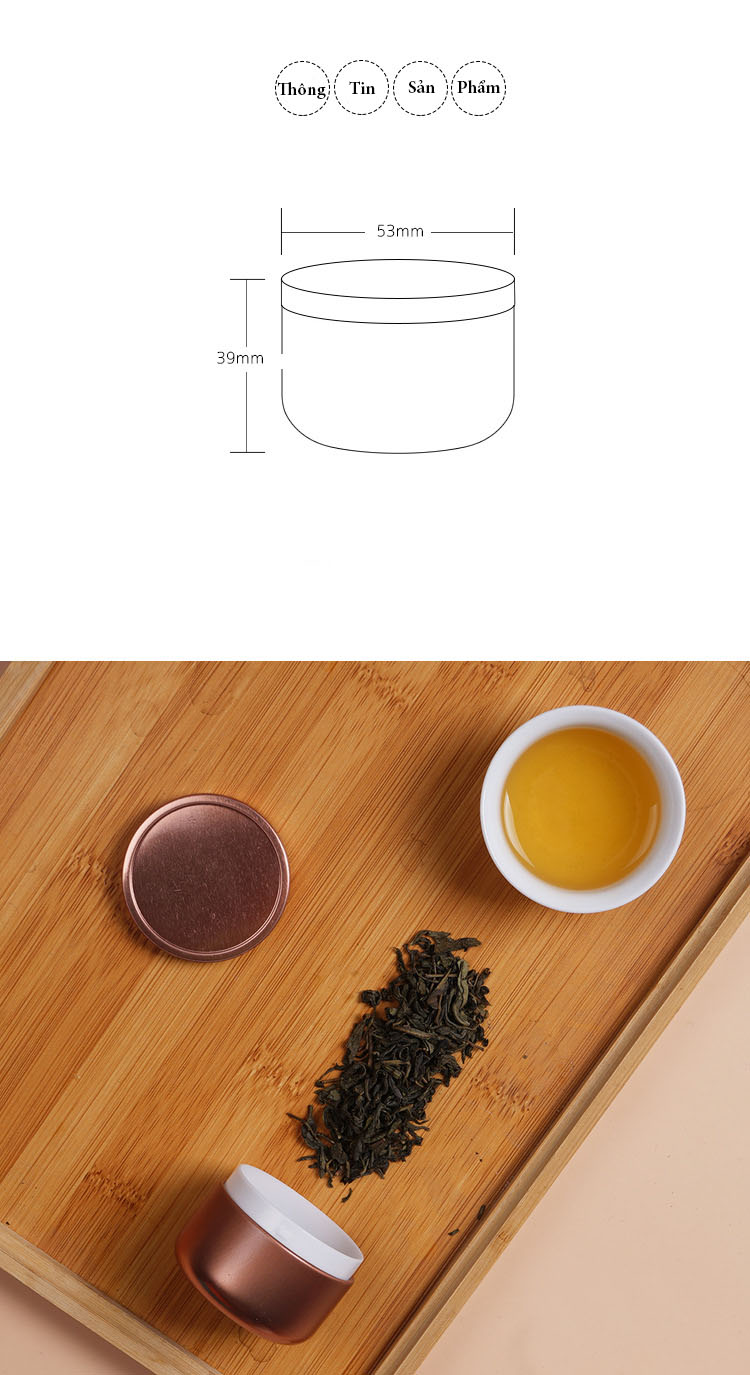 Thông Tin Sản Phẩm

53mm

39mm