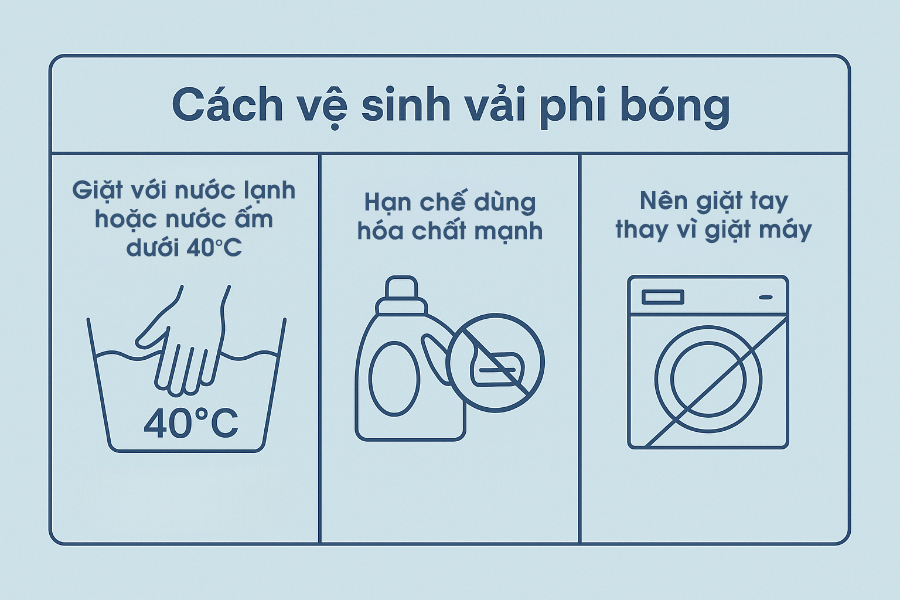 Cách vệ sinh vải phi bóng

Giặt với nước lạnh hoặc nước ấm dưới 40°C

40°C

Hạn chế dùng hóa chất mạnh

Nên giặt tay thay vì giặt máy