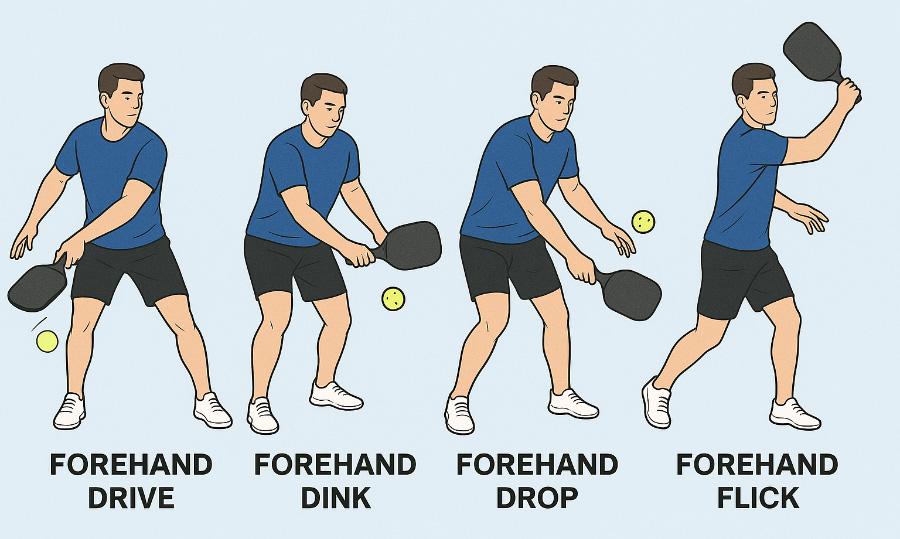 FOREHAND DRIVE

FOREHAND DINK

FOREHAND DROP

FOREHAND FLICK