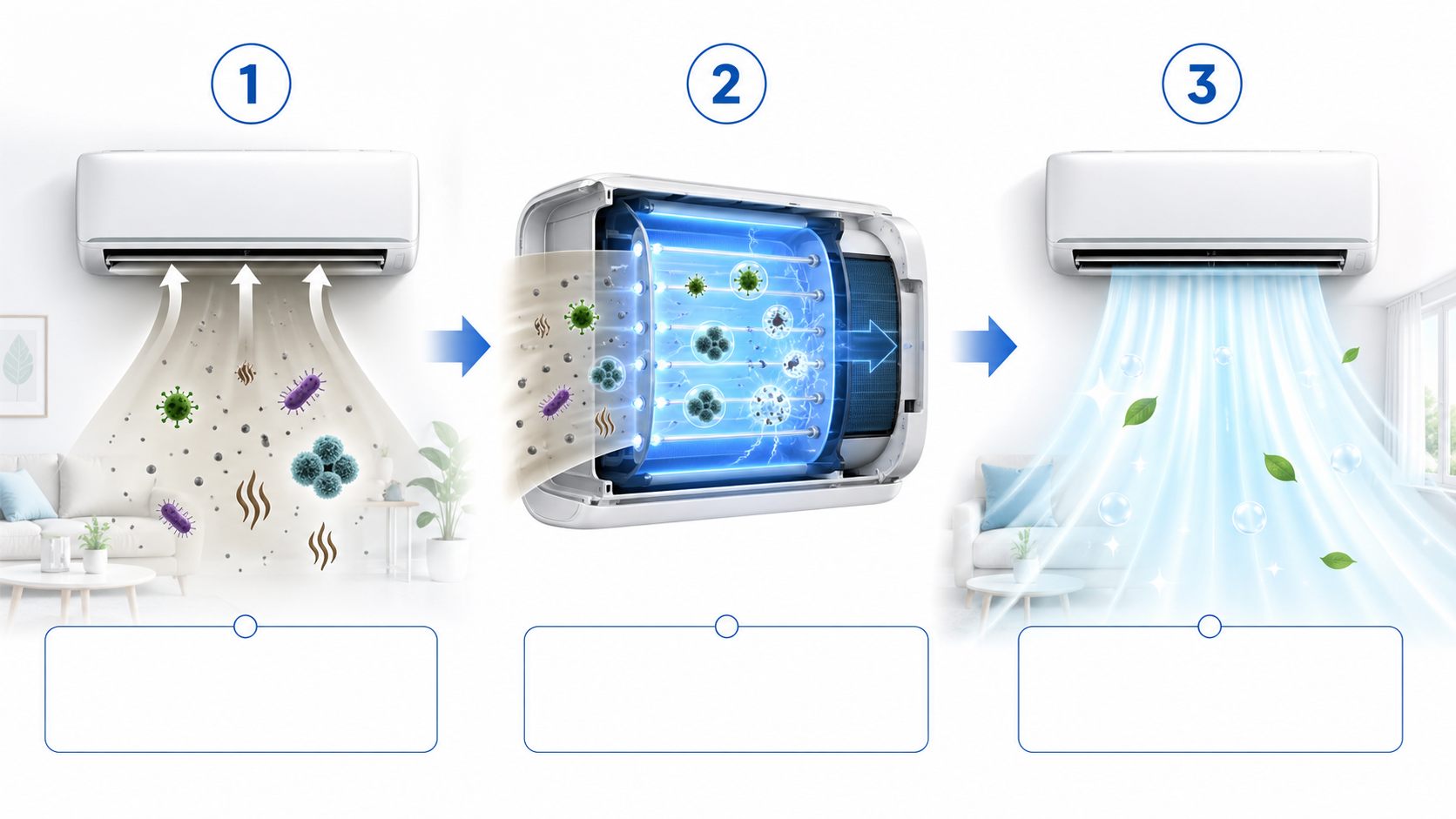 1

2

3