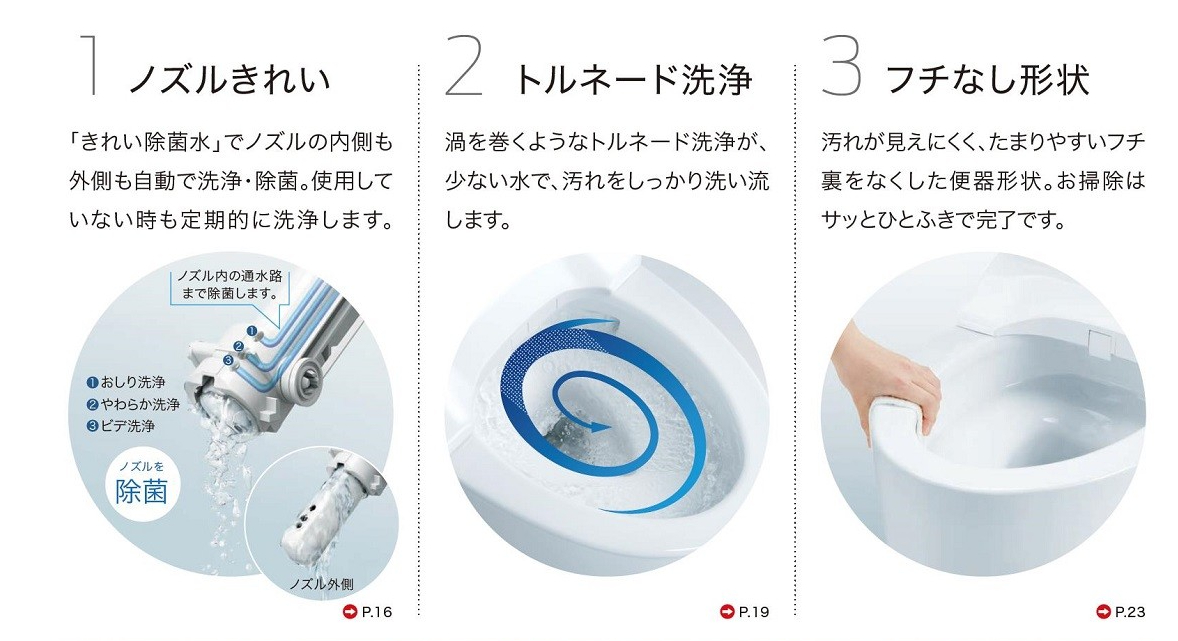 1 ノズルきれい

「きれい除菌水」でノズルの内側も外側も自動で洗浄・除菌。使用していない時も定期的に洗浄します。

ノズル内の通水路まで除菌します。

❶おしり洗浄
❷やわらか洗浄
❸ビデ洗浄

ノズルを
除菌

ノズル外側

P.16

2 トルネード洗浄

渦を巻くようなトルネード洗浄が、少ない水で、汚れをしっかり洗い流します。

P.19

3 フチなし形状

汚れが見えにくく、たまりやすいフチ裏をなくした便器形状。お掃除はサッとひとふきで完了です。

P.23