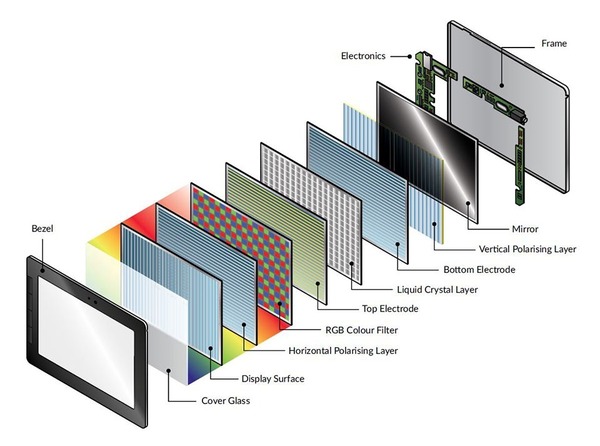 Electronics
Frame
Bezel
Mirror
Vertical Polarising Layer
Bottom Electrode
Liquid Crystal Layer
Top Electrode
RGB Colour Filter
Horizontal Polarising Layer
Display Surface
Cover Glass