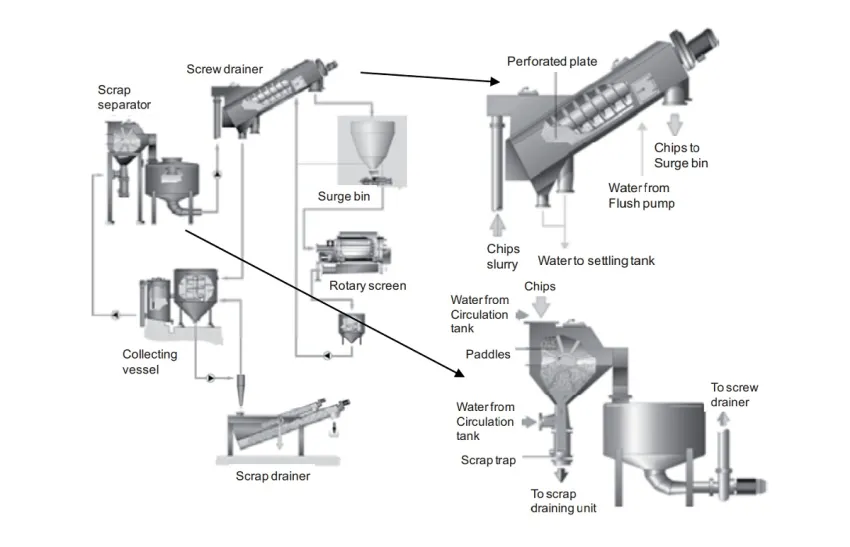 Scrap separator

Screw drainer

Surge bin

Rotary screen

Collecting vessel

Scrap drainer

Perforated plate

Chips to Surge bin

Water from Flush pump

Chips slurry

Water to settling tank

Water from Circulation tank

Chips

Paddles

Water from Circulation tank

Scrap trap

To scrap draining unit

To screw drainer