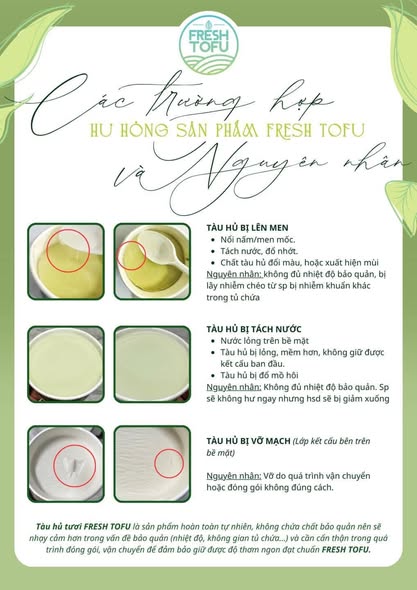 FRESH TOFU

Các trường hợp
HƯ HỎNG SẢN PHẨM FRESH TOFU
và Nguyên nhân

TÀU HỦ BỊ LÊN MEN
- Nổi nấm/men mốc.
- Tách nước, đổ nhớt.
- Chất tàu hủ đổi màu, hoặc xuất hiện mùi

Nguyên nhân: không đủ nhiệt độ bảo quản, bị lây nhiễm chéo từ sp bị nhiễm khuẩn khác trong tủ chứa

TÀU HỦ BỊ TÁCH NƯỚC
- Nước lỏng trên bề mặt
- Tàu hủ bị lỏng, mềm hơn, không giữ được kết cấu ban đầu.
- Tàu hủ bị đổ mồ hôi

Nguyên nhân: Không đủ nhiệt độ bảo quản. Sp sẽ không hư ngay nhưng hsd sẽ bị giảm xuống

TÀU HỦ BỊ VỠ MẠCH (Lớp kết cấu bên trên bề mặt)

Nguyên nhân: Vỡ do quá trình vận chuyển hoặc đóng gói không đúng cách.

Tàu hủ tươi FRESH TOFU là sản phẩm hoàn toàn tự nhiên, không chứa chất bảo quản nên sẽ nhạy cảm hơn trong vấn đề bảo quản (nhiệt độ, không gian tủ chứa...) và cần cẩn thận trong quá trình đóng gói, vận chuyển để đảm bảo giữ được độ thơm ngon đạt chuẩn FRESH TOFU.