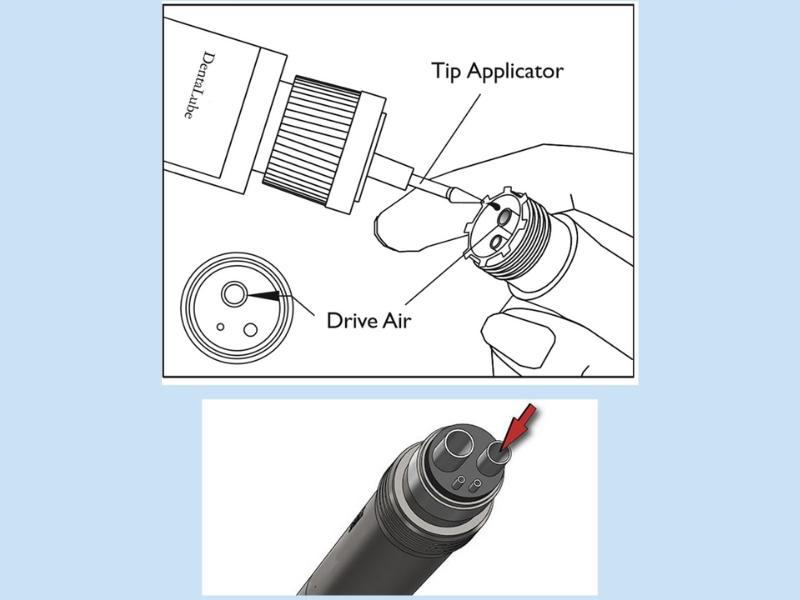 DentaLube

Tip Applicator

Drive Air