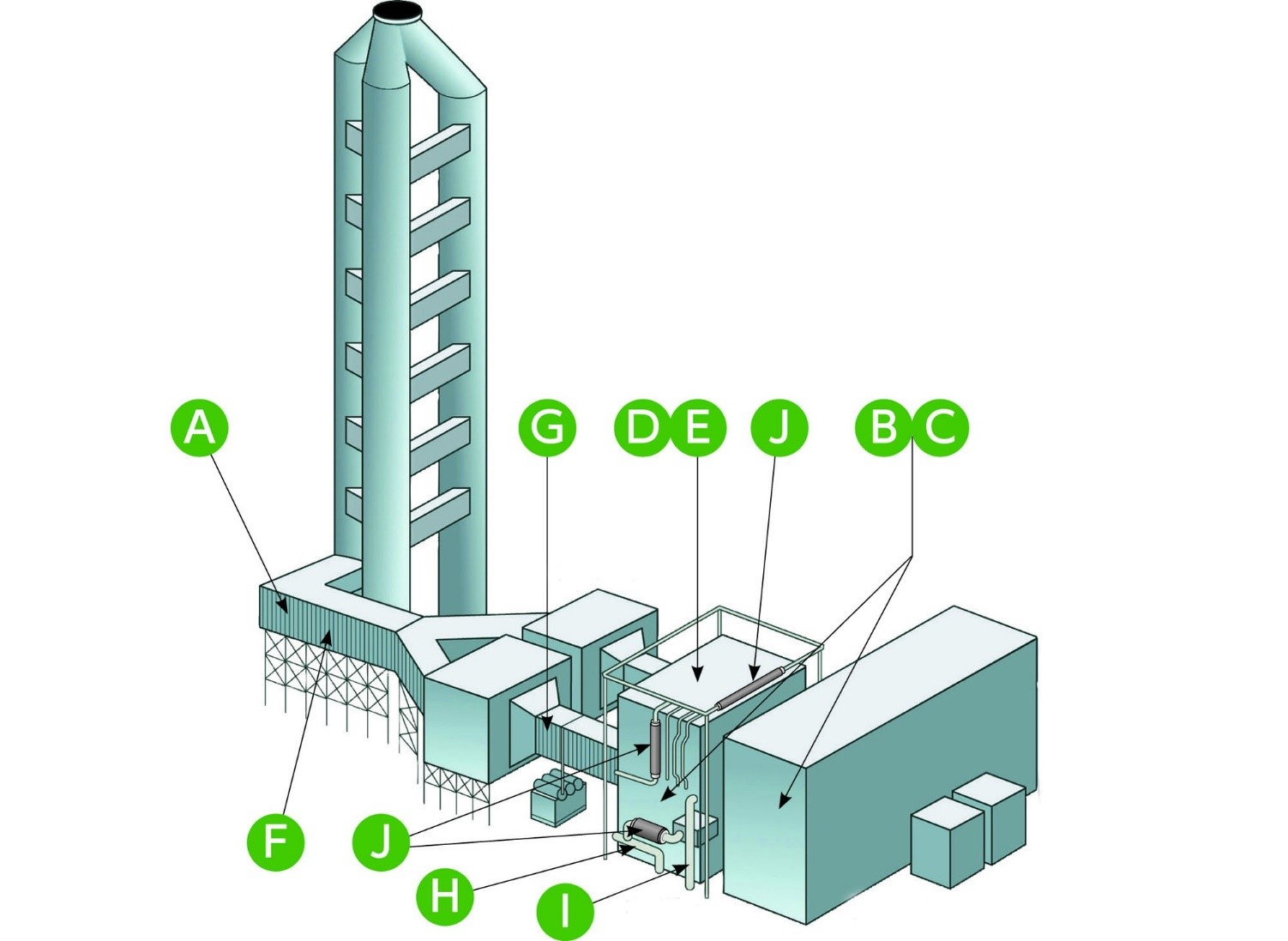 A
G
D
E
J
B
C
F
J
H
I