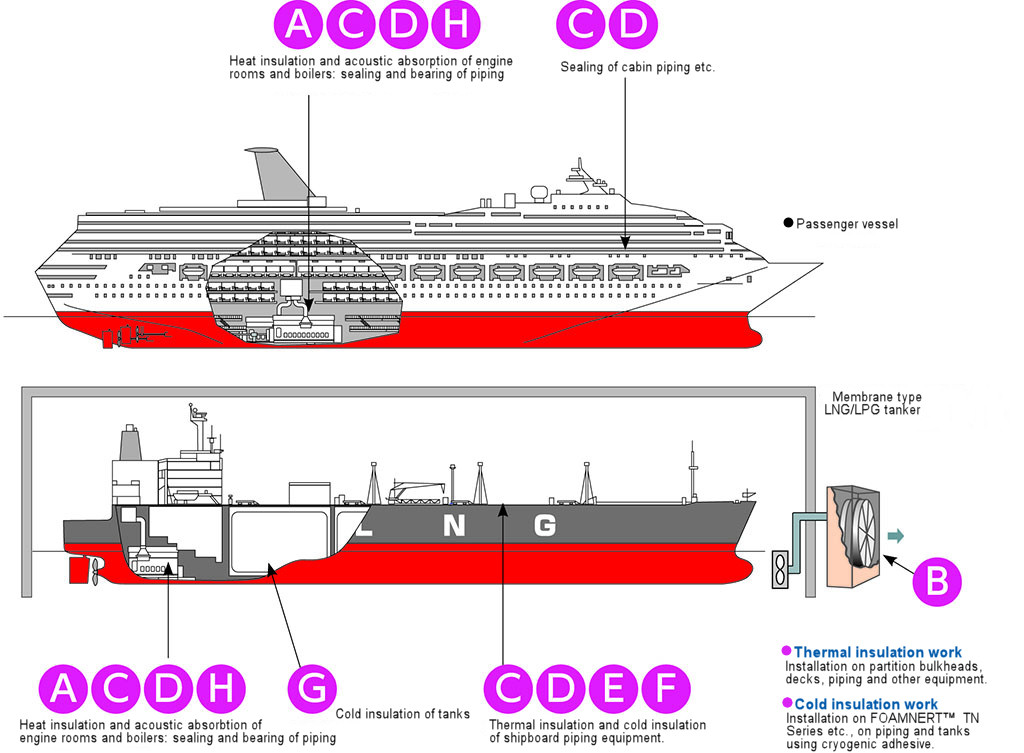 A C D H

Heat insulation and acoustic absorption of engine rooms and boilers: sealing and bearing of piping

C D

Sealing of cabin piping etc.

● Passenger vessel

Membrane type LNG/LPG tanker

L N G

B

A C D H

Heat insulation and acoustic absorbtion of engine rooms and boilers: sealing and bearing of piping

G

Cold insulation of tanks

C D E F

Thermal insulation and cold insulation of shipboard piping equipment.

● Thermal insulation work
Installation on partition bulkheads, decks, piping and other equipment.

● Cold insulation work
Installation on FOAMNERT™ TN Series etc., on piping and tanks using cryogenic adhesive.