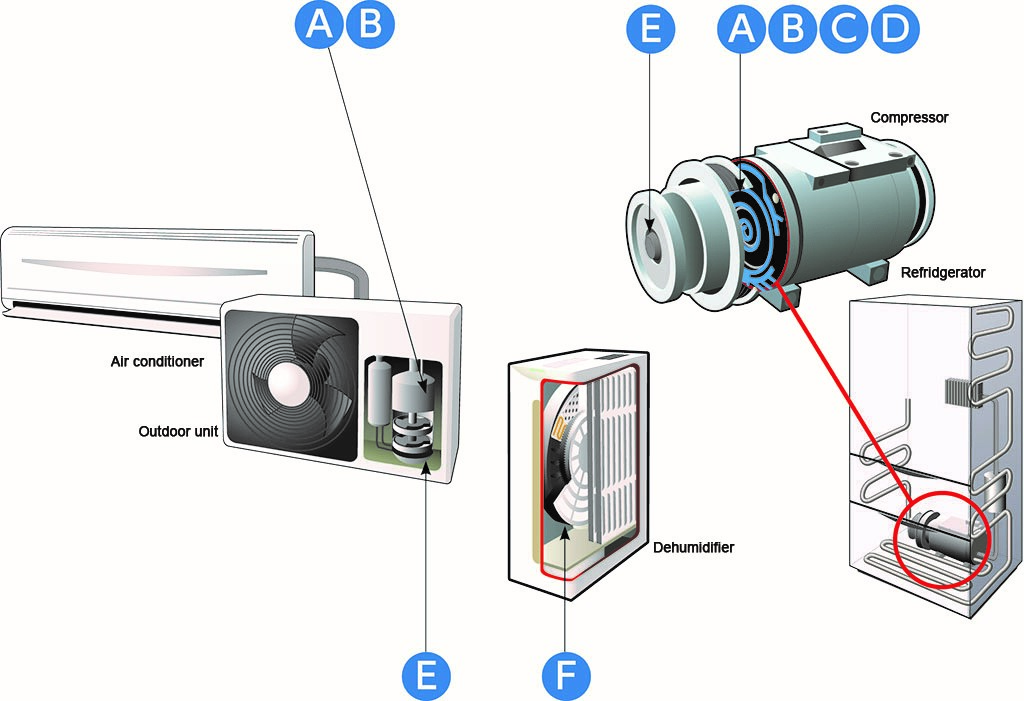 A B

E

A B C D

Compressor

Refridgerator

Air conditioner

Outdoor unit

Dehumidifier

E

F