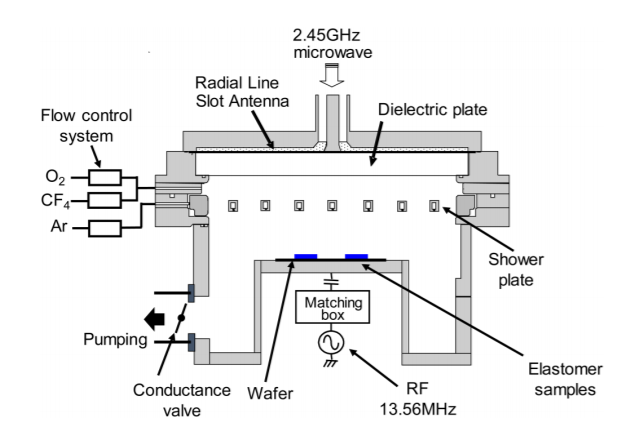 2.45GHz microwave

Radial Line Slot Antenna

Dielectric plate

Flow control system

$O_2$

$CF_4$

Ar

Shower plate

Matching box

Pumping

Conductance valve

Wafer

RF 13.56MHz

Elastomer samples