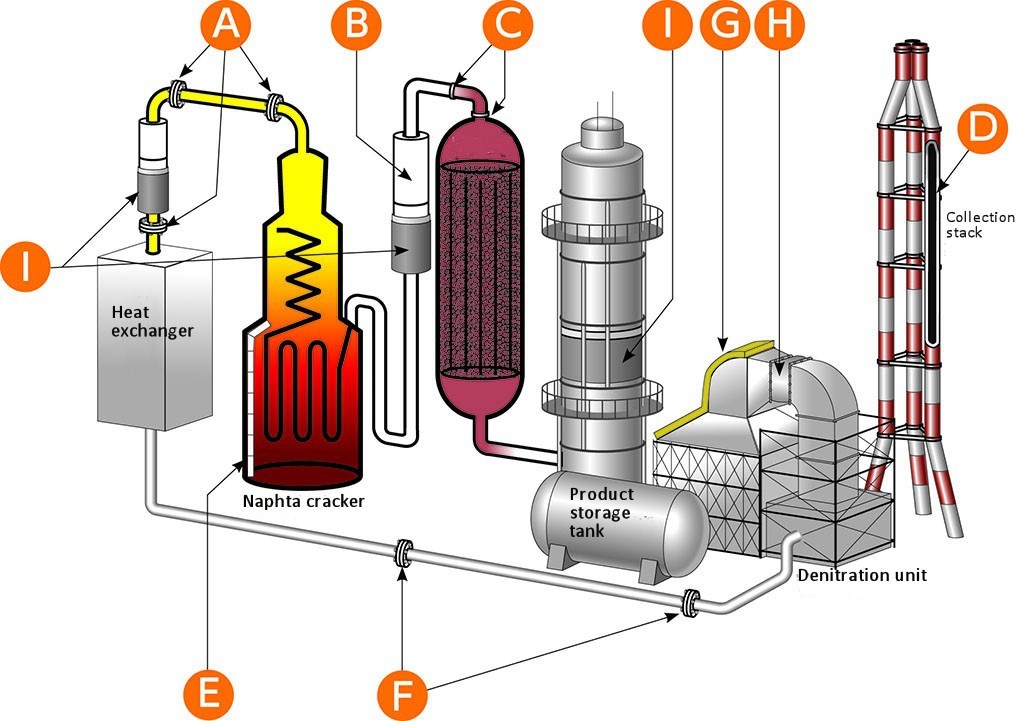 A
B
C
I
G
H
D
Collection stack
I
Heat exchanger
Naphta cracker
Product storage tank
Denitration unit
E
F