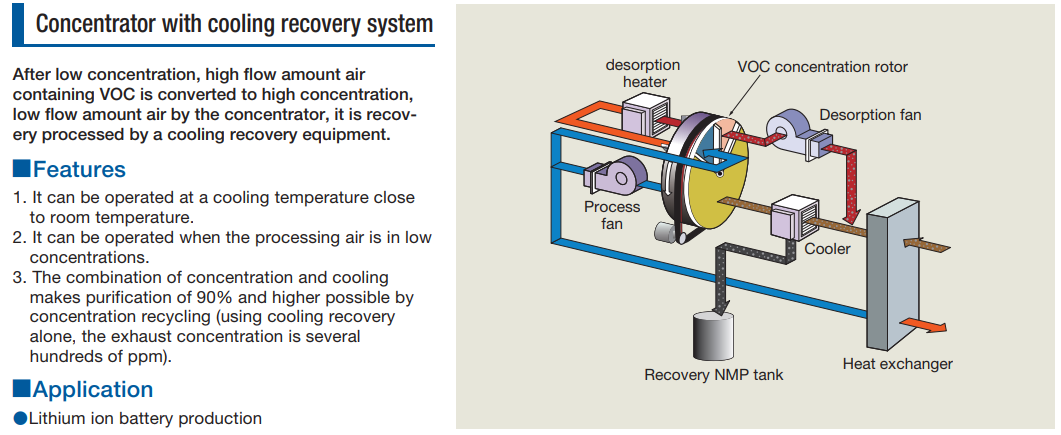 Concentrator with cooling recovery system

After low concentration, high flow amount air containing VOC is converted to high concentration, low flow amount air by the concentrator, it is recovery processed by a cooling recovery equipment.

■Features

1. It can be operated at a cooling temperature close to room temperature.
2. It can be operated when the processing air is in low concentrations.
3. The combination of concentration and cooling makes purification of 90% and higher possible by concentration recycling (using cooling recovery alone, the exhaust concentration is several hundreds of ppm).

■Application

●Lithium ion battery production

desorption heater

VOC concentration rotor

Desorption fan

Process fan

Cooler

Recovery NMP tank

Heat exchanger