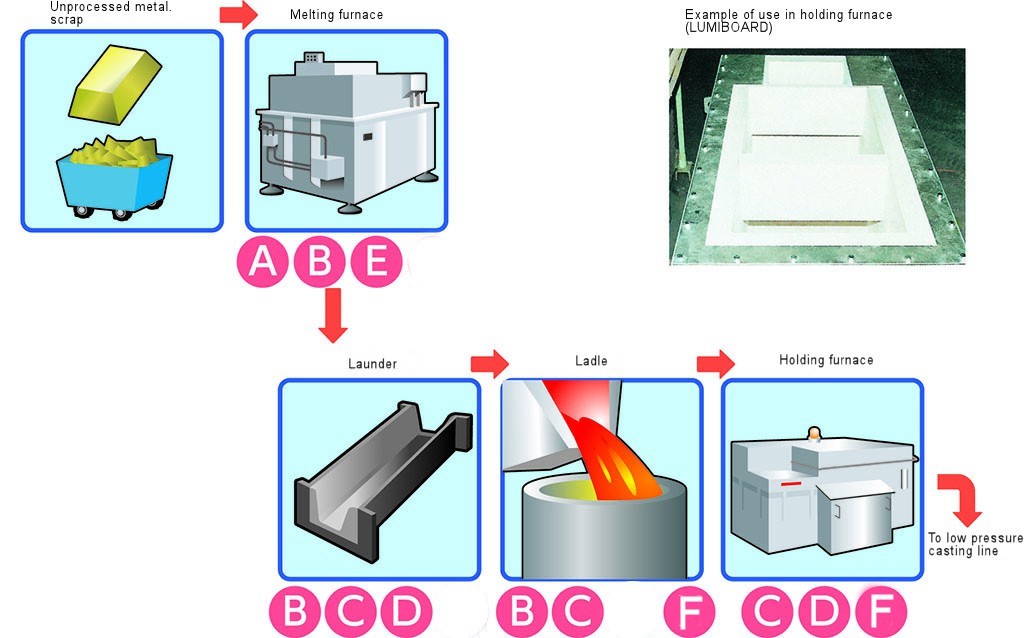 Unprocessed metal. scrap

Melting furnace

A B E

Example of use in holding furnace (LUMIBOARD)

Launder

B C D

Ladle

B C F

Holding furnace

C D F

To low pressure casting line