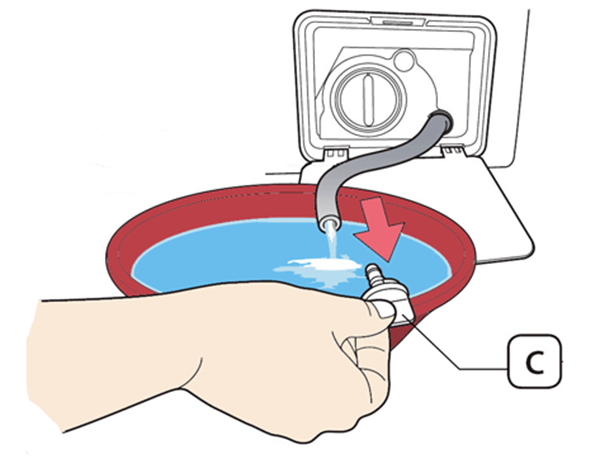 C