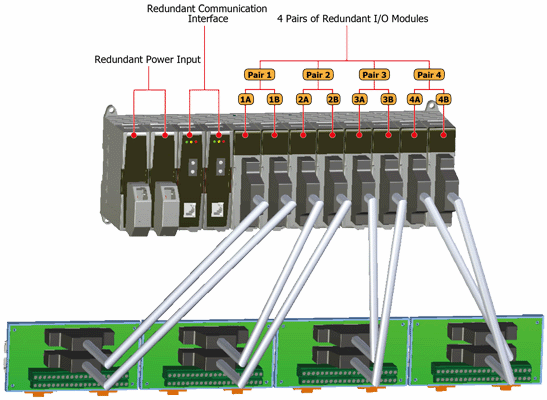 Redundant Communication Interface

4 Pairs of Redundant I/O Modules

Redundant Power Input

Pair 1
Pair 2
Pair 3
Pair 4

1A
1B
2A
2B
3A
3B
4A
4B