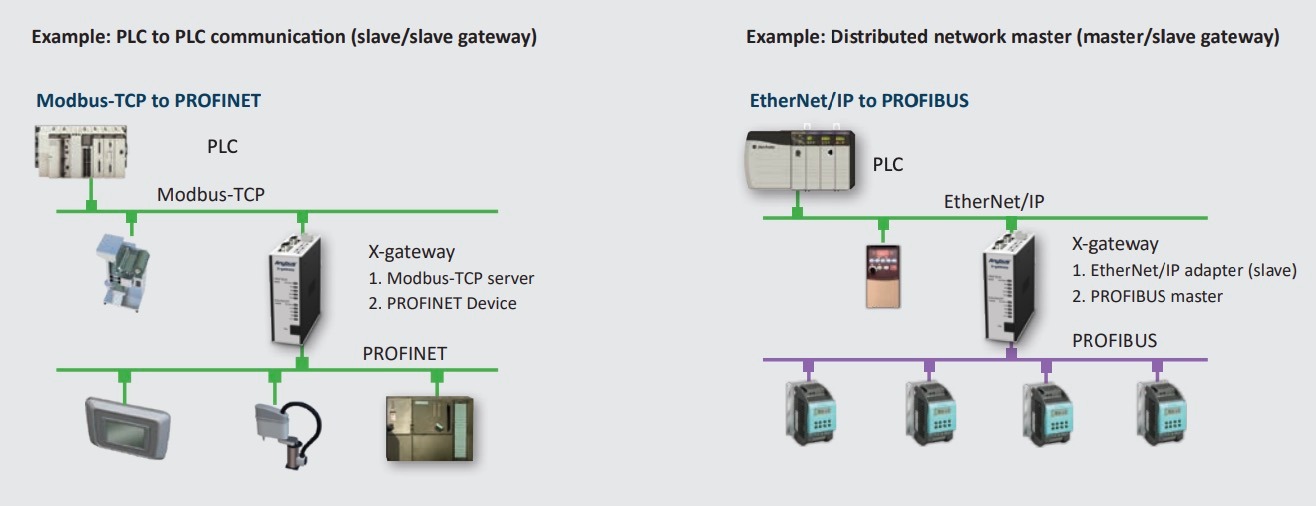 Example: PLC to PLC communication (slave/slave gateway)

Modbus-TCP to PROFINET

PLC

Modbus-TCP

X-gateway
1. Modbus-TCP server
2. PROFINET Device

PROFINET

Example: Distributed network master (master/slave gateway)

EtherNet/IP to PROFIBUS

PLC

EtherNet/IP

X-gateway
1. EtherNet/IP adapter (slave)
2. PROFIBUS master

PROFIBUS