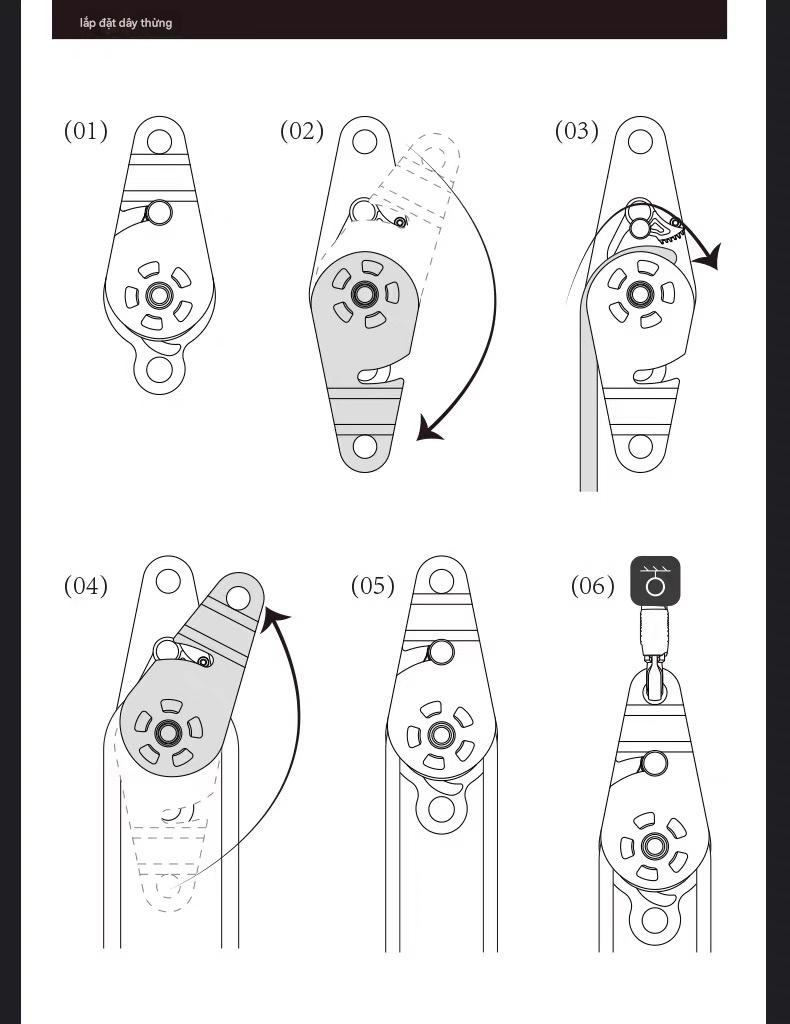 lắp đặt dây thừng

(01)

(02)

(03)

(04)

(05)

(06)