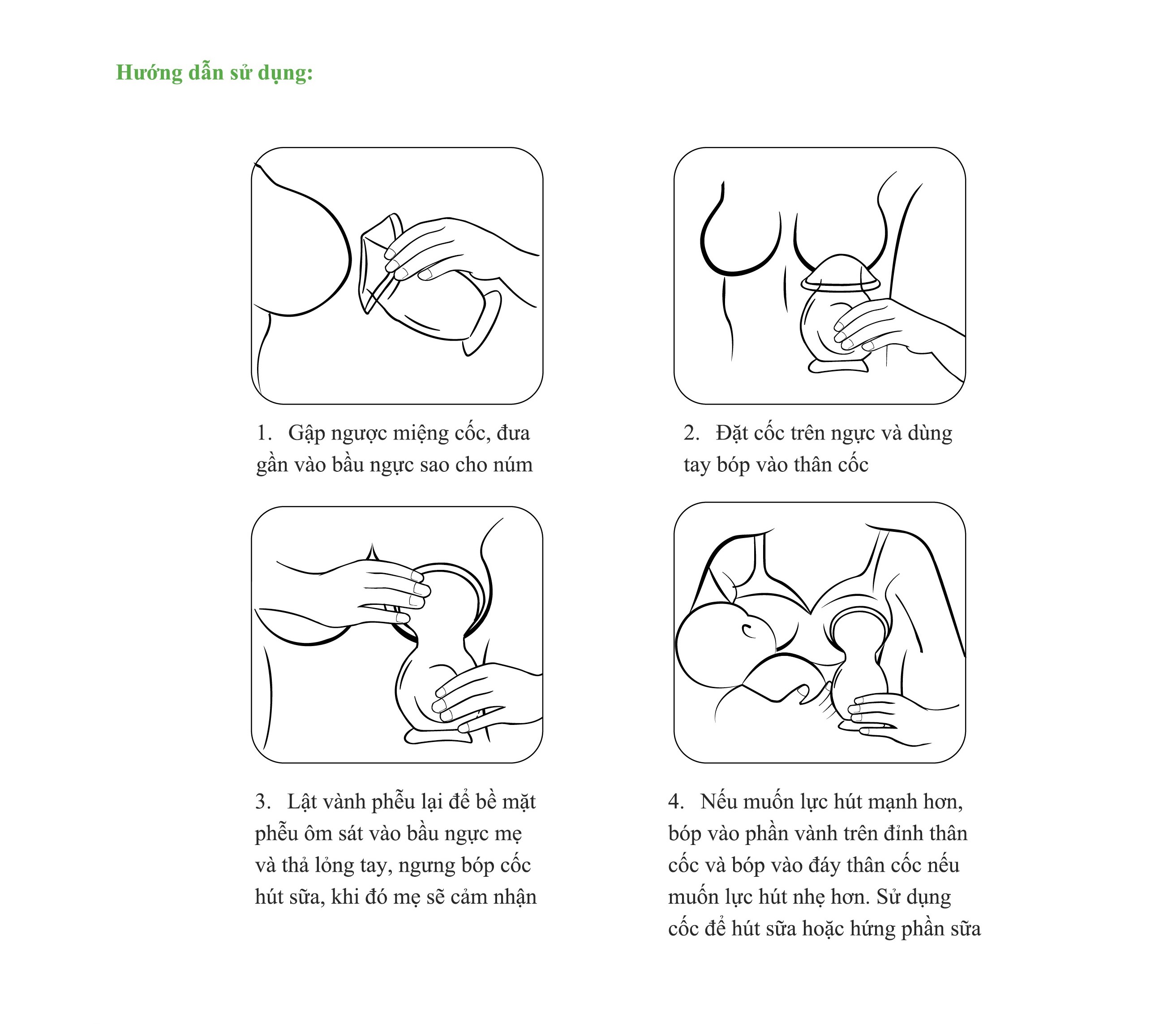 Hướng dẫn sử dụng:

1. Gập ngược miệng cốc, đưa gần vào bầu ngực sao cho núm

2. Đặt cốc trên ngực và dùng tay bóp vào thân cốc

3. Lật vành phễu lại để bề mặt phễu ôm sát vào bầu ngực mẹ và thả lỏng tay, ngưng bóp cốc hút sữa, khi đó mẹ sẽ cảm nhận

4. Nếu muốn lực hút mạnh hơn, bóp vào phần vành trên đỉnh thân cốc và bóp vào đáy thân cốc nếu muốn lực hút nhẹ hơn. Sử dụng cốc để hút sữa hoặc hứng phần sữa