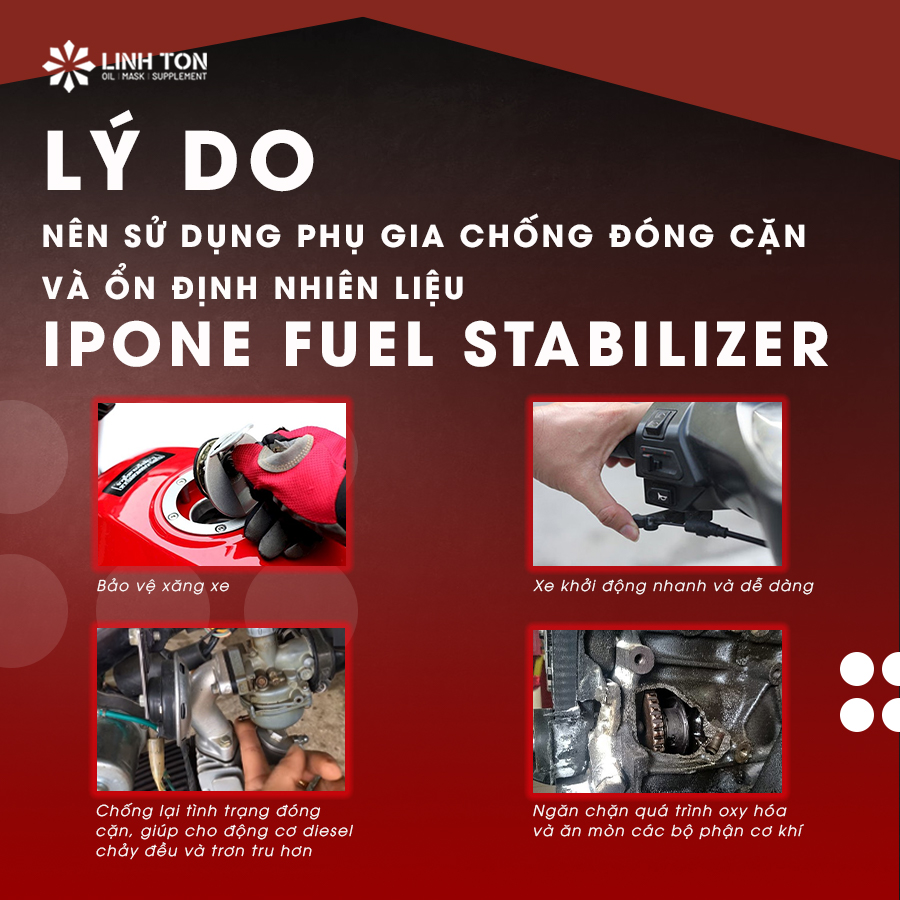 LINH TON
OIL | MASK | SUPPLEMENT

LÝ DO

NÊN SỬ DỤNG PHỤ GIA CHỐNG ĐÓNG CẶN VÀ ỔN ĐỊNH NHIÊN LIỆU

IPONE FUEL STABILIZER

Bảo vệ xăng xe

Xe khởi động nhanh và dễ dàng

Chống lại tình trạng đóng cặn, giúp cho động cơ diesel chảy đều và trơn tru hơn

Ngăn chặn quá trình oxy hóa và ăn mòn các bộ phận cơ khí