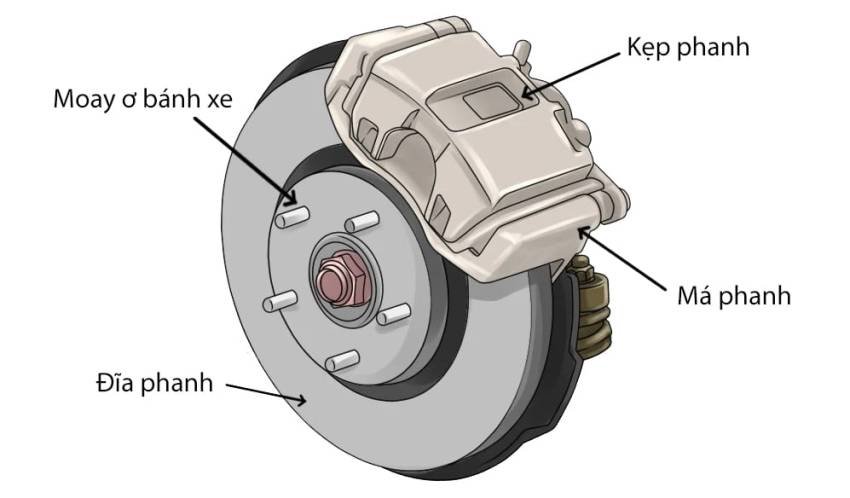 Kẹp phanh

Moay ơ bánh xe

Má phanh

Đĩa phanh