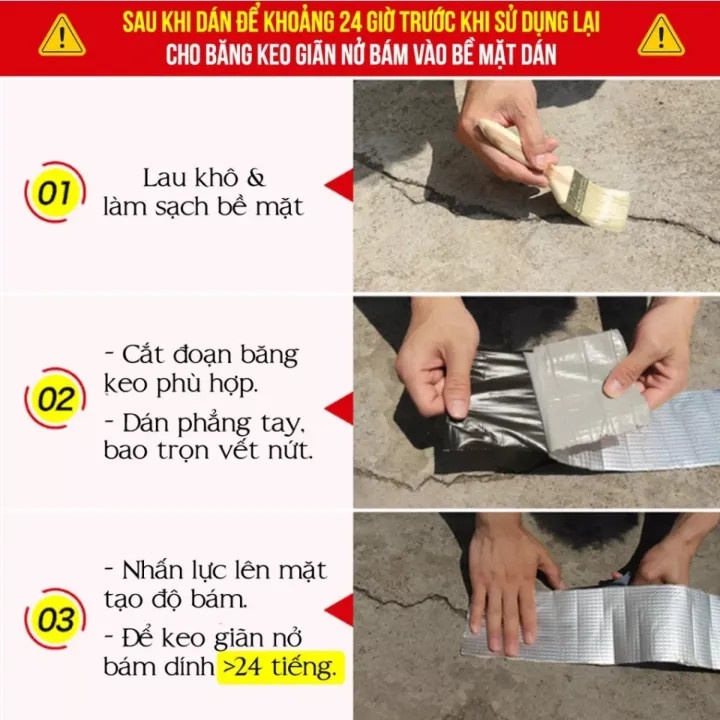 SAU KHI DÁN ĐỂ KHOẢNG 24 GIỜ TRƯỚC KHI SỬ DỤNG LẠI
CHO BĂNG KEO GIÃN NỞ BÁM VÀO BỀ MẶT DÁN

01

Lau khô & làm sạch bề mặt

02

- Cắt đoạn băng keo phù hợp.

- Dán phẳng tay, bao trọn vết nứt.

03

- Nhấn lực lên mặt tạo độ bám.

- Để keo giãn nở bám dính >24 tiếng.