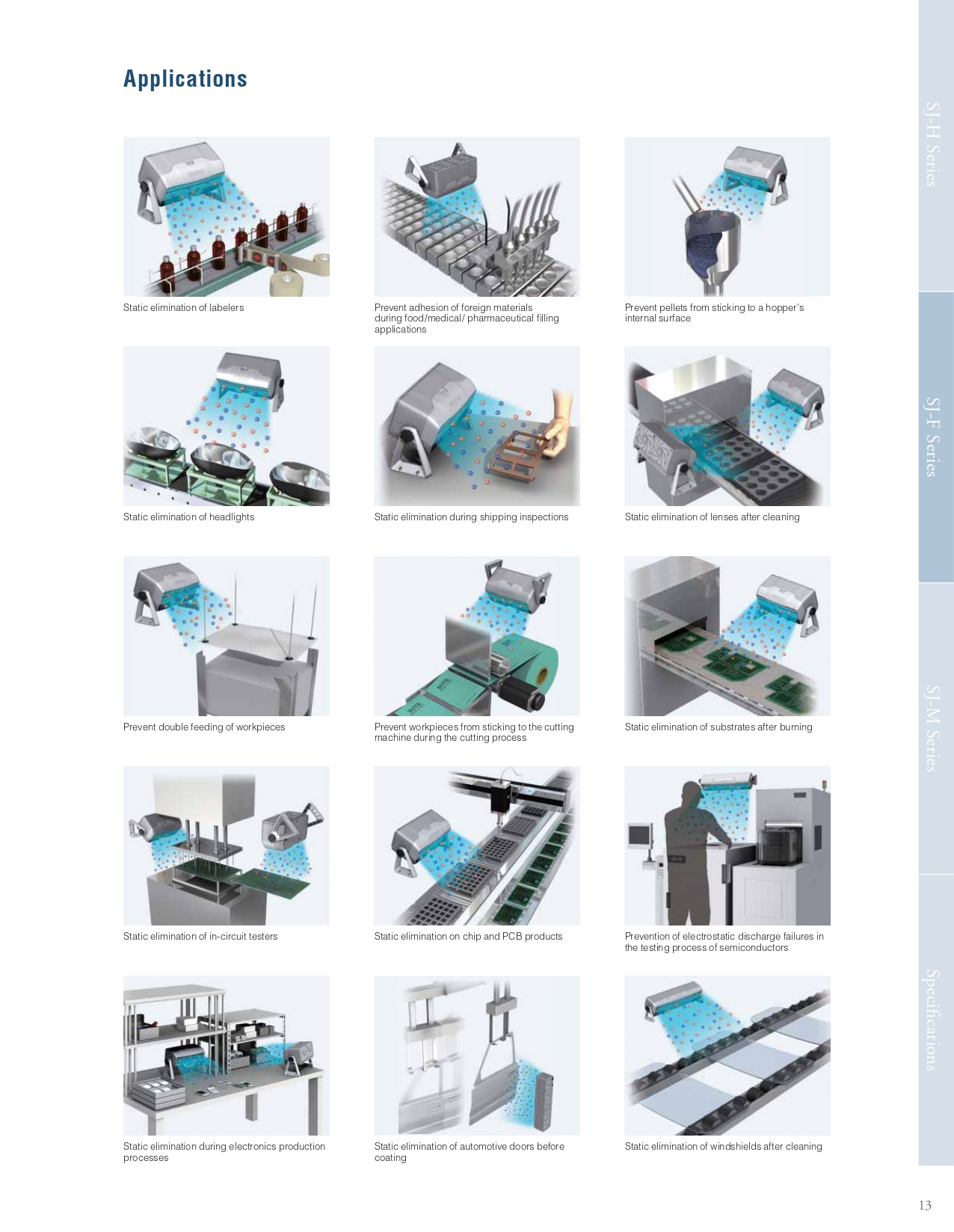 Applications

Static elimination of labelers

Prevent adhesion of foreign materials during food/medical/ pharmaceutical filling applications

Prevent pellets from sticking to a hopper's internal surface

Static elimination of headlights

Static elimination during shipping inspections

Static elimination of lenses after cleaning

Prevent double feeding of workpieces

Prevent workpieces from sticking to the cutting machine during the cutting process

Static elimination of substrates after burning

Static elimination of in-circuit testers

Static elimination on chip and PCB products

Prevention of electrostatic discharge failures in the testing process of semiconductors

Static elimination during electronics production processes

Static elimination of automotive doors before coating

Static elimination of windshields after cleaning

SJ-H Series

SJ-F Series

SJ-M Series

Specifications

13