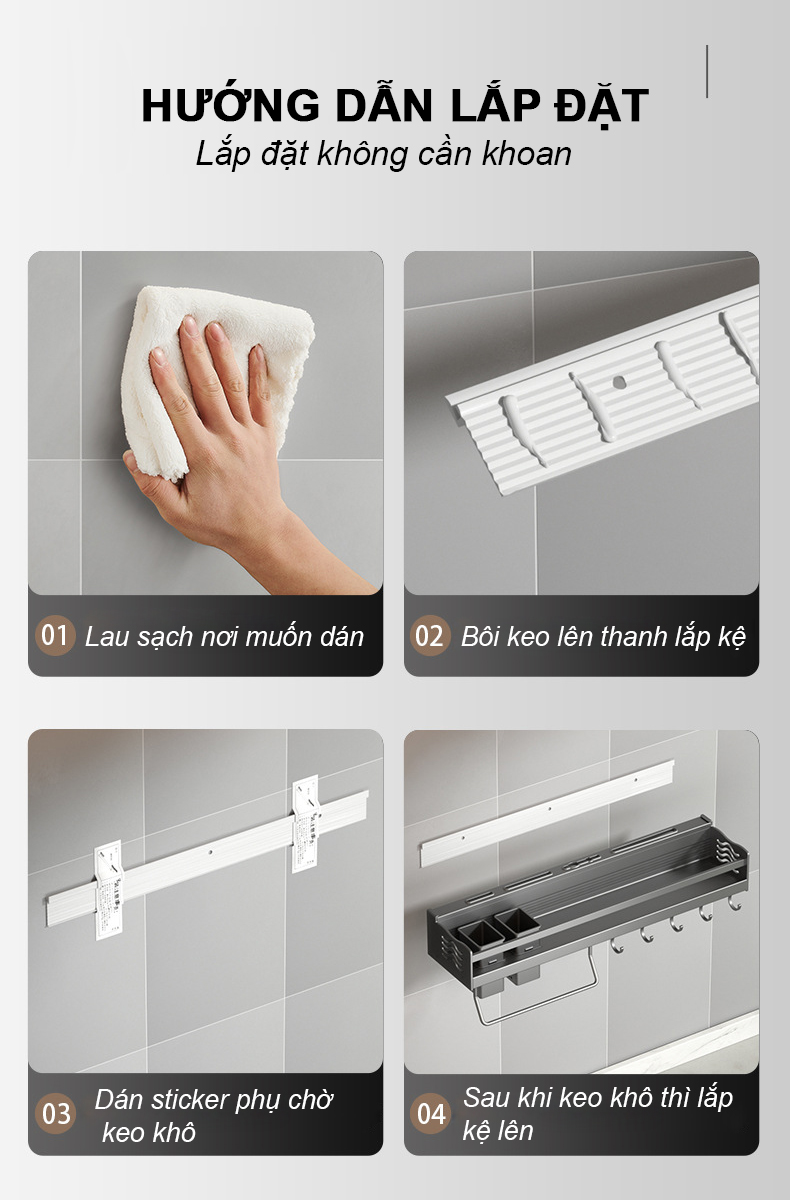 HƯỚNG DẪN LẮP ĐẶT
Lắp đặt không cần khoan

01 Lau sạch nơi muốn dán

02 Bôi keo lên thanh lắp kệ

03 Dán sticker phụ chờ keo khô

04 Sau khi keo khô thì lắp kệ lên