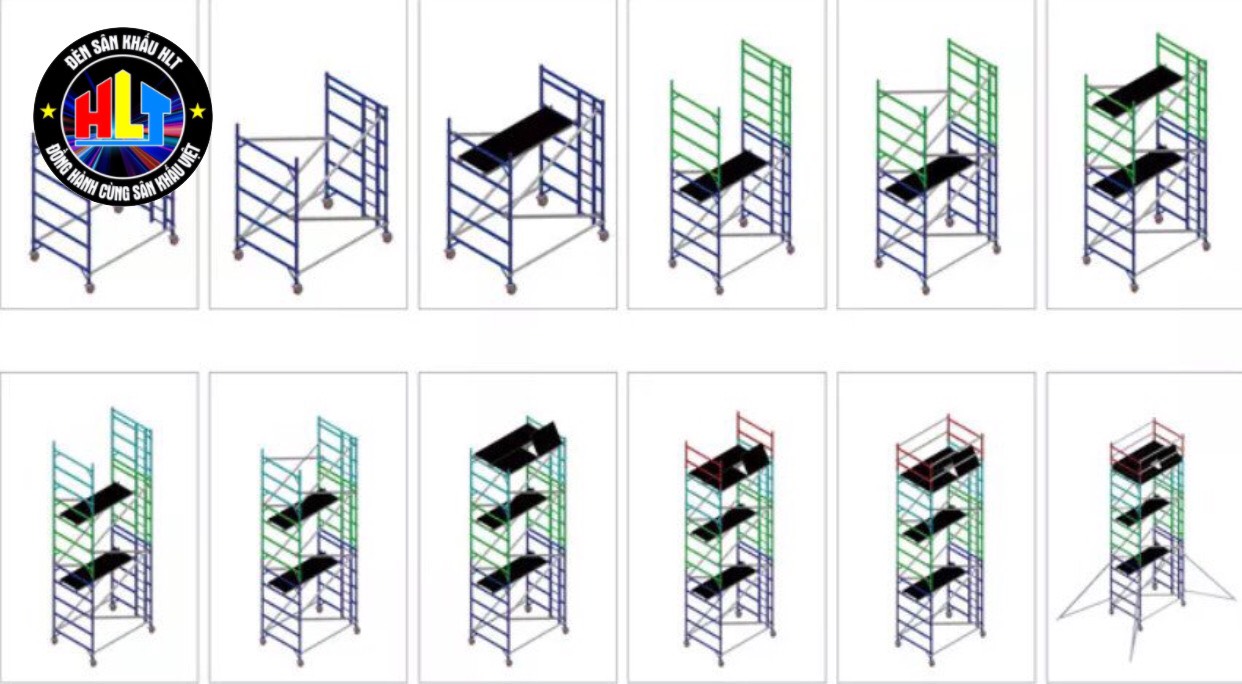 ĐÈN SÂN KHẤU HLT
HLT
ĐỒNG HÀNH CÙNG SÂN KHẤU VIỆT