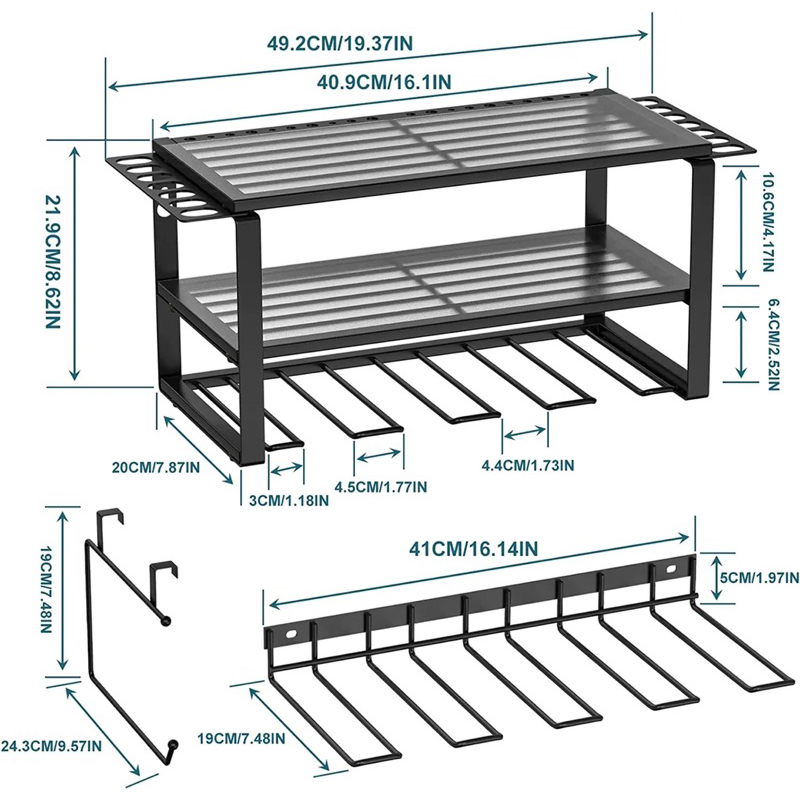 49.2CM/19.37IN
40.9CM/16.1IN
21.9CM/8.62IN
10.6CM/4.17IN
6.4CM/2.52IN
20CM/7.87IN
3CM/1.18IN
4.5CM/1.77IN
4.4CM/1.73IN
19CM/7.48IN
24.3CM/9.57IN
41CM/16.14IN
5CM/1.97IN
19CM/7.48IN