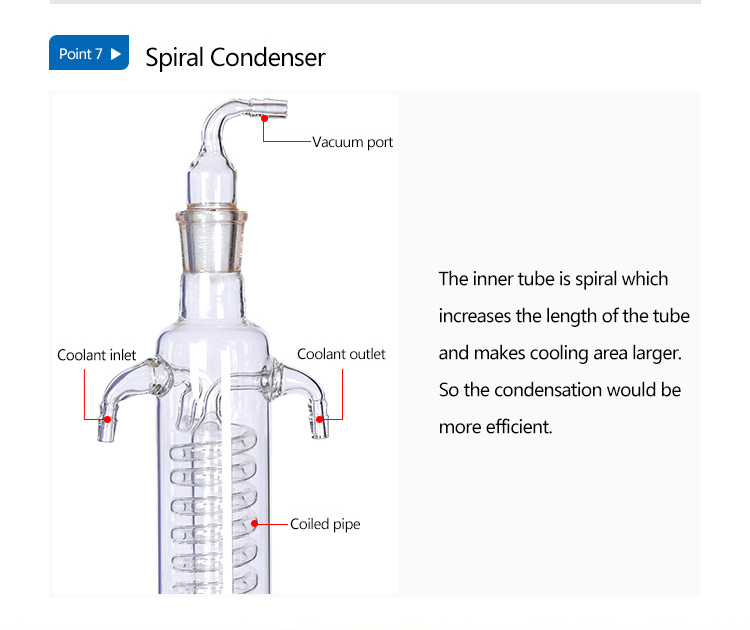 Point 7 ▶ Spiral Condenser

Vacuum port

Coolant inlet

Coolant outlet

Coiled pipe

The inner tube is spiral which increases the length of the tube and makes cooling area larger. So the condensation would be more efficient.