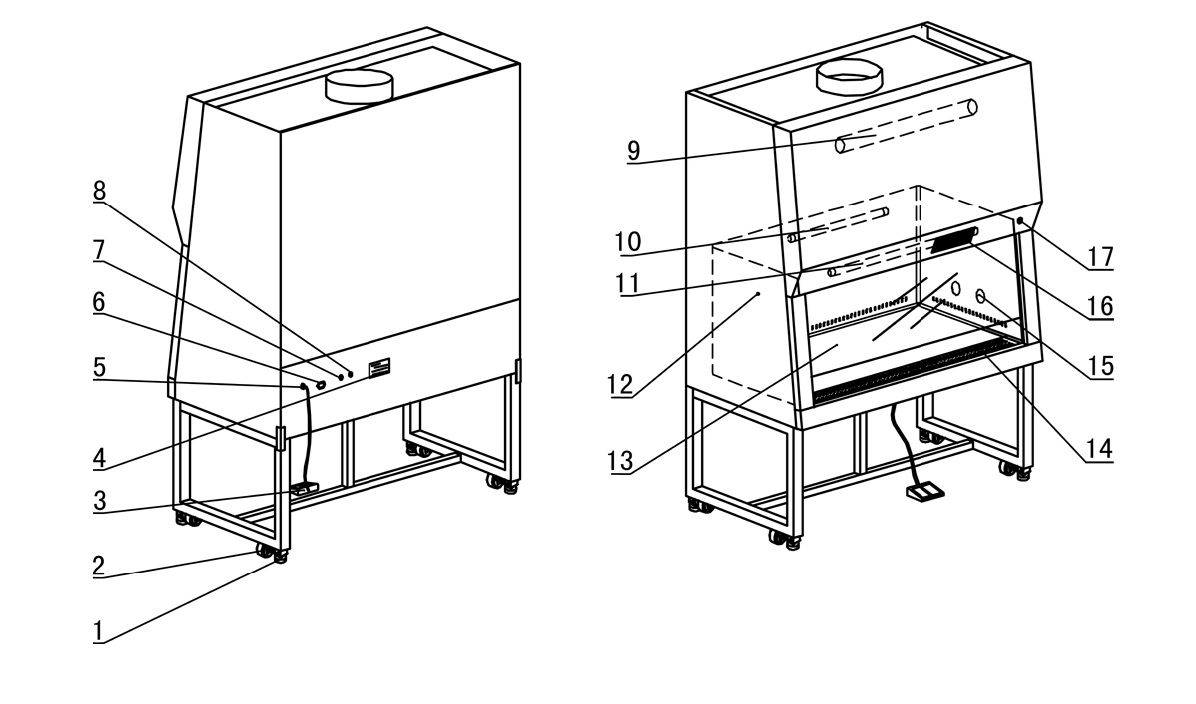 8
7
6
5
4
3
2
1
9
10
11
12
13
17
16
15
14