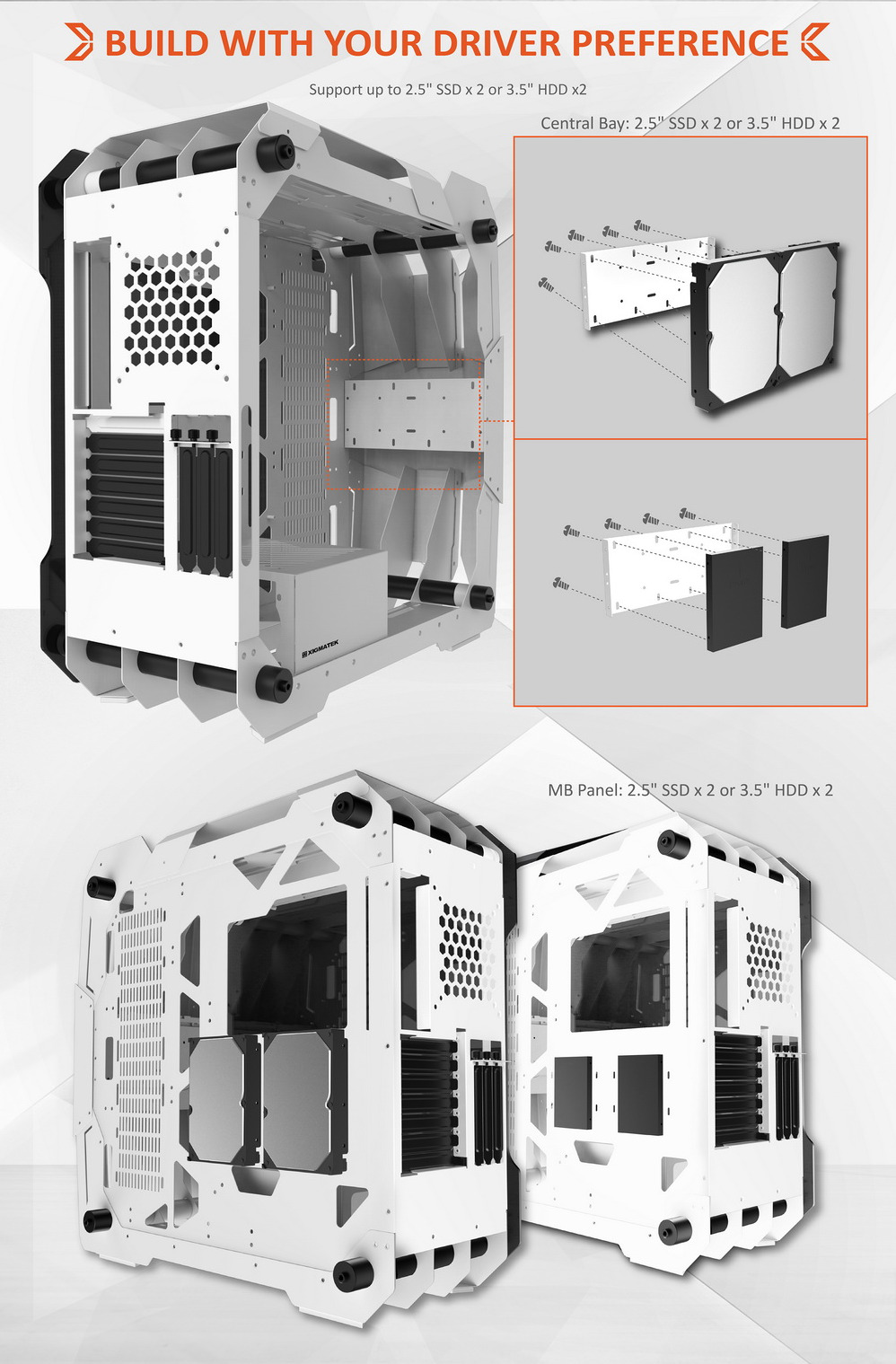 BUILD WITH YOUR DRIVER PREFERENCE

Support up to 2.5" SSD x 2 or 3.5" HDD x2

Central Bay: 2.5" SSD x 2 or 3.5" HDD x 2

XIGMATEK

MB Panel: 2.5" SSD x 2 or 3.5" HDD x 2