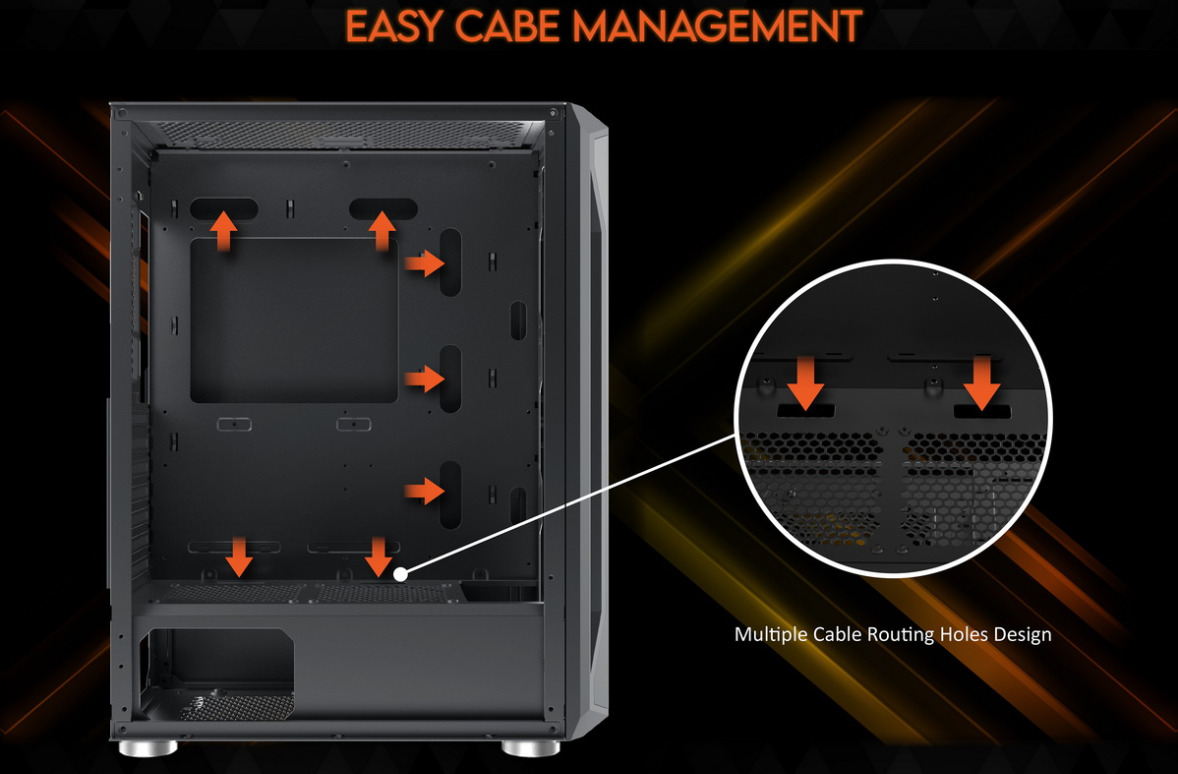 EASY CABE MANAGEMENT

Multiple Cable Routing Holes Design