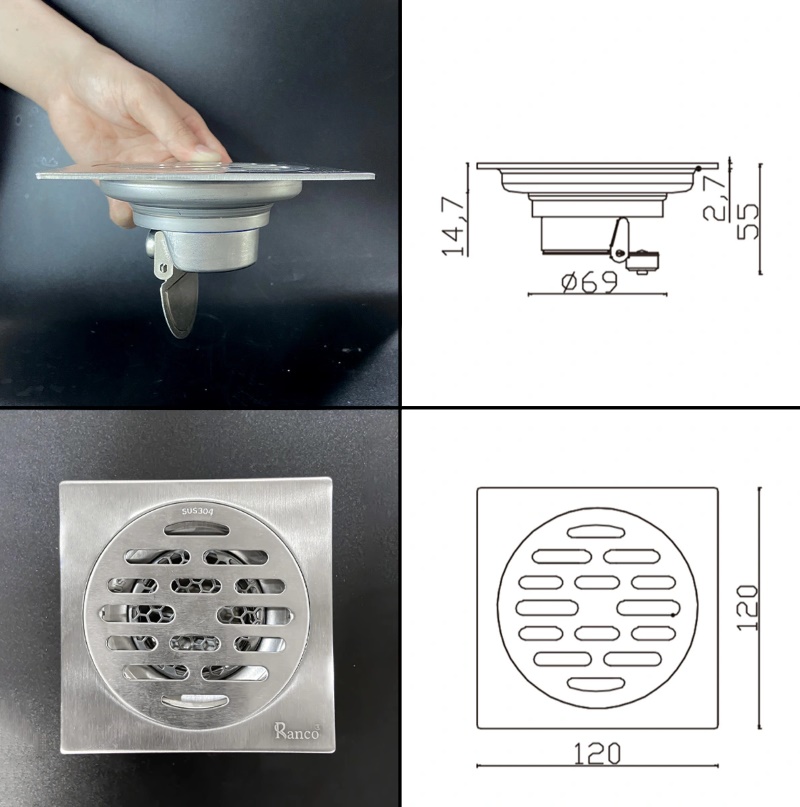 14,7
2,7
55
ø69

SUS304
Ranco

120
120