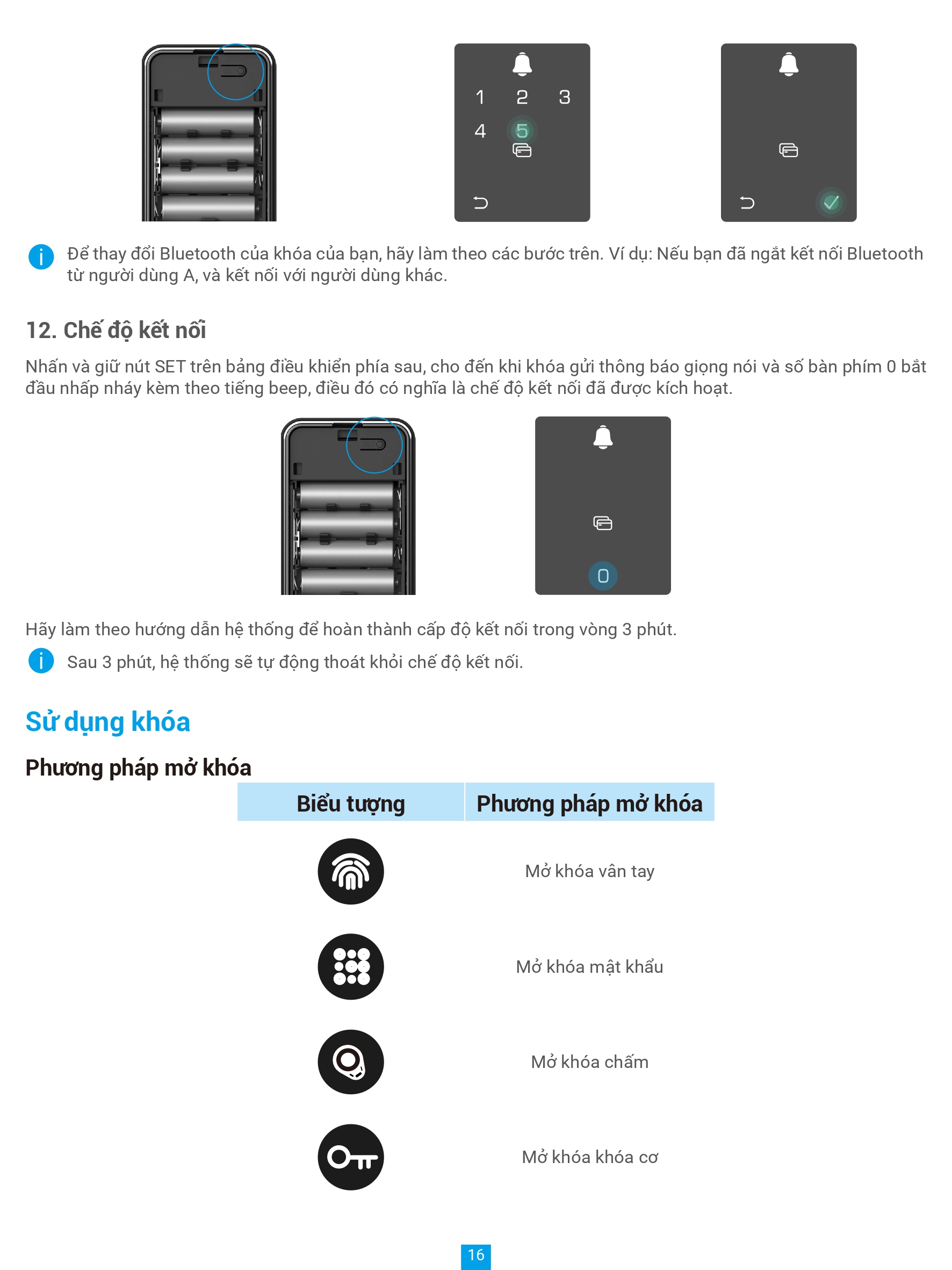 1 2 3
4 5

Để thay đổi Bluetooth của khóa của bạn, hãy làm theo các bước trên. Ví dụ: Nếu bạn đã ngắt kết nối Bluetooth từ người dùng A, và kết nối với người dùng khác.

12. Chế độ kết nối

Nhấn và giữ nút SET trên bảng điều khiển phía sau, cho đến khi khóa gửi thông báo giọng nói và số bàn phím 0 bắt đầu nhấp nháy kèm theo tiếng beep, điều đó có nghĩa là chế độ kết nối đã được kích hoạt.

0

Hãy làm theo hướng dẫn hệ thống để hoàn thành cấp độ kết nối trong vòng 3 phút.

Sau 3 phút, hệ thống sẽ tự động thoát khỏi chế độ kết nối.

Sử dụng khóa

Phương pháp mở khóa

| Biểu tượng | Phương pháp mở khóa |
|---|---|
| | Mở khóa vân tay |
| | Mở khóa mật khẩu |
| | Mở khóa chấm |
| | Mở khóa khóa cơ |

16