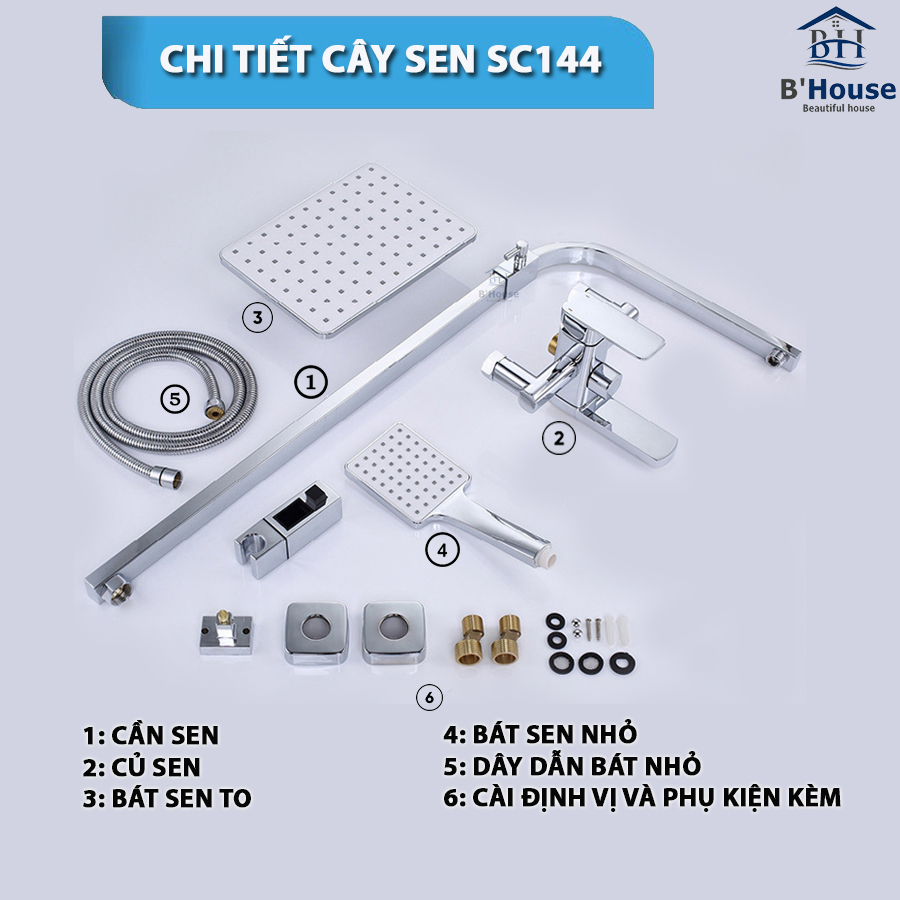 CHI TIẾT CÂY SEN SC144

BH
B'House
Beautiful house

B'House

3

1

5

2

4

6

1: CẦN SEN
2: CỦ SEN
3: BÁT SEN TO

4: BÁT SEN NHỎ
5: DÂY DẪN BÁT NHỎ
6: CÀI ĐỊNH VỊ VÀ PHỤ KIỆN KÈM