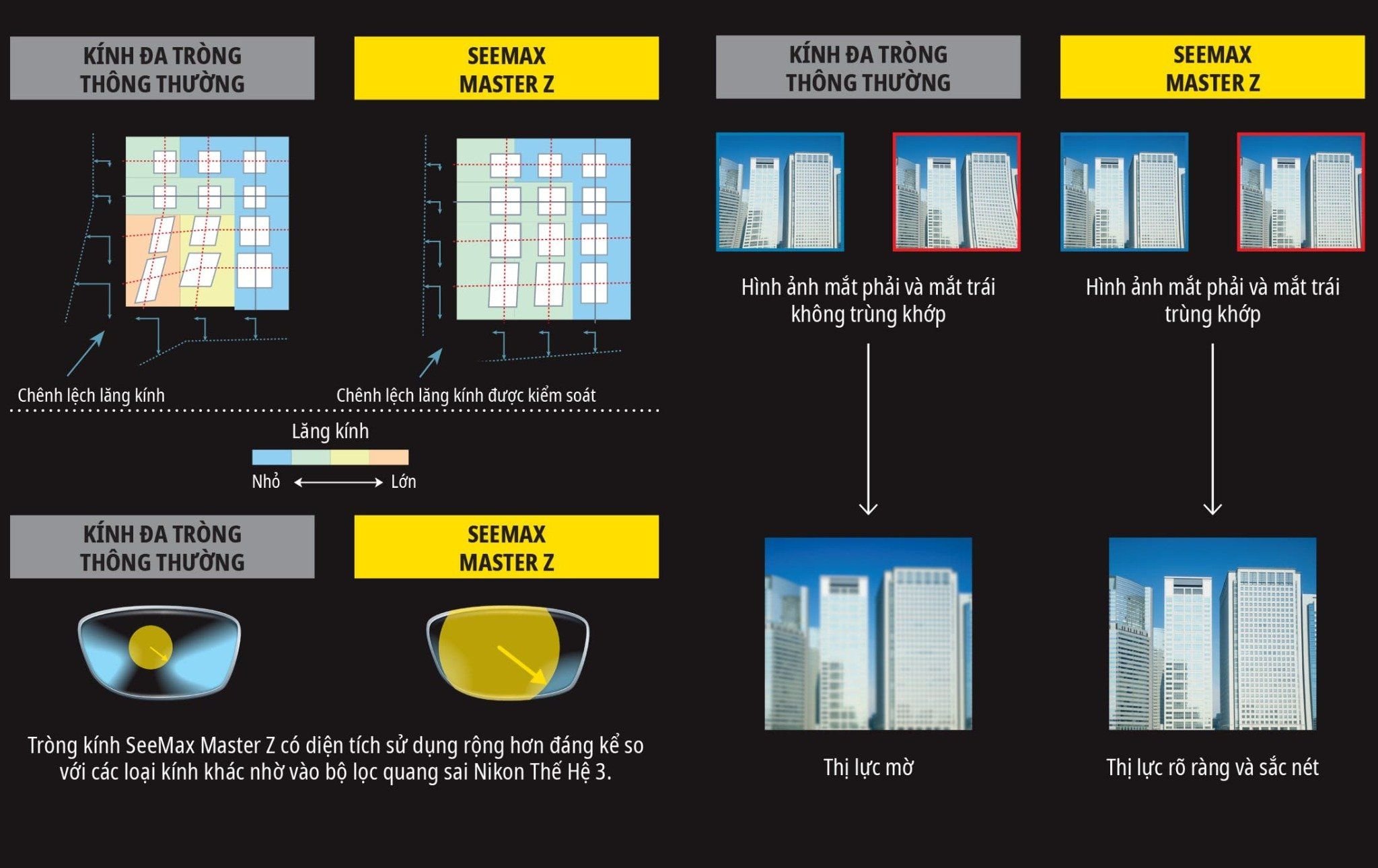 KÍNH ĐA TRÒNG THÔNG THƯỜNG

SEEMAX MASTER Z

Chênh lệch lăng kính

Chênh lệch lăng kính được kiểm soát

Lăng kính

Nhỏ ⟷ Lớn

KÍNH ĐA TRÒNG THÔNG THƯỜNG

SEEMAX MASTER Z

Tròng kính SeeMax Master Z có diện tích sử dụng rộng hơn đáng kể so với các loại kính khác nhờ vào bộ lọc quang sai Nikon Thế Hệ 3.

KÍNH ĐA TRÒNG THÔNG THƯỜNG

SEEMAX MASTER Z

Hình ảnh mắt phải và mắt trái không trùng khớp

Hình ảnh mắt phải và mắt trái trùng khớp

Thị lực mờ

Thị lực rõ ràng và sắc nét