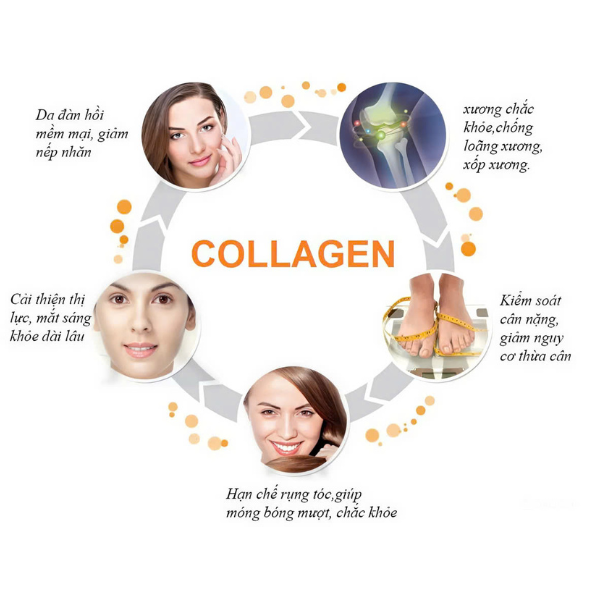 Da đàn hồi mềm mại, giảm nếp nhăn

xương chắc khỏe,chống loãng xương, xốp xương.

COLLAGEN

Cải thiện thị lực, mắt sáng khỏe dài lâu

Kiểm soát cân nặng, giảm nguy cơ thừa cân

Hạn chế rụng tóc,giúp móng bóng mượt, chắc khỏe